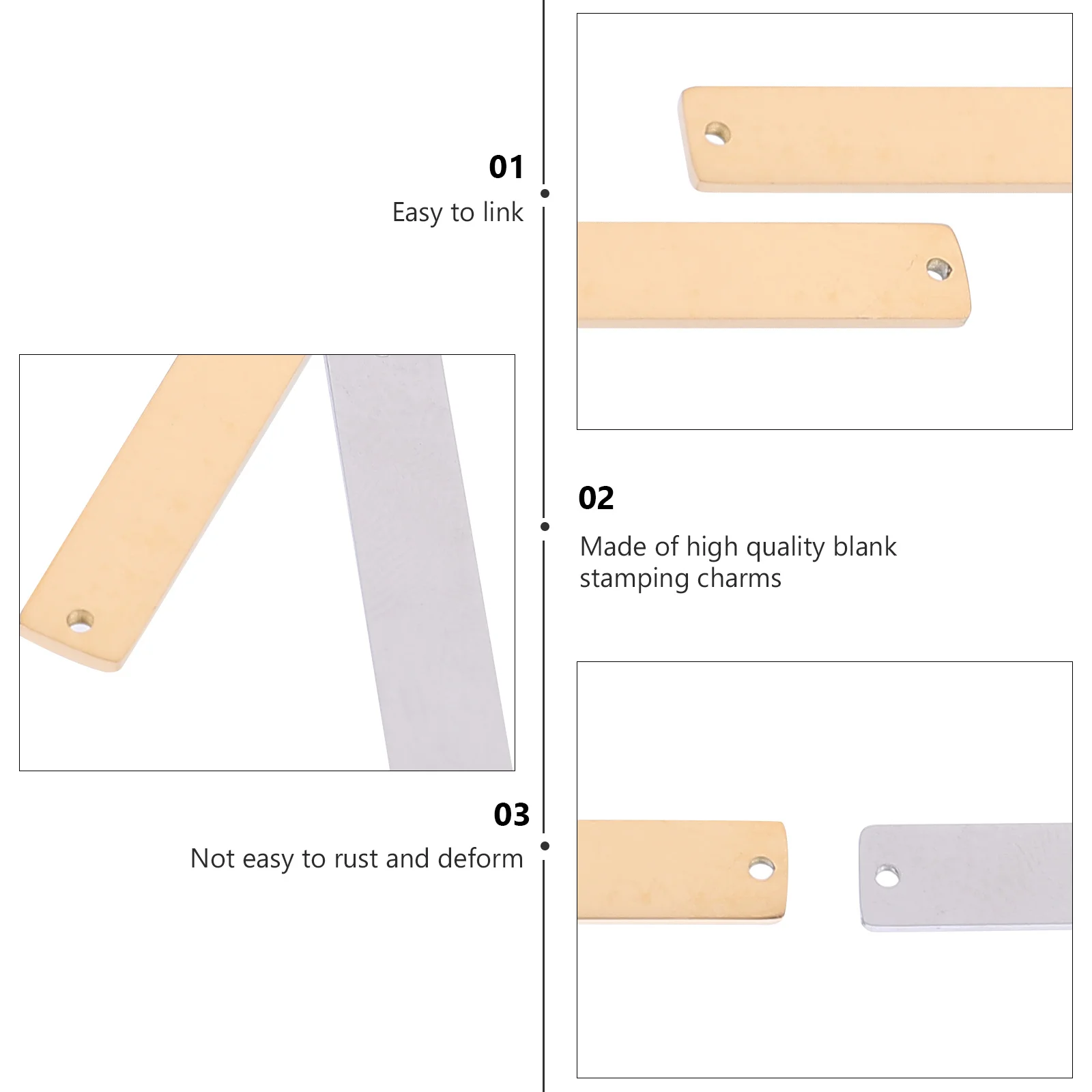 01
Easy to link

02
Made of high quality blank stamping charms

03
Not easy to rust and deform