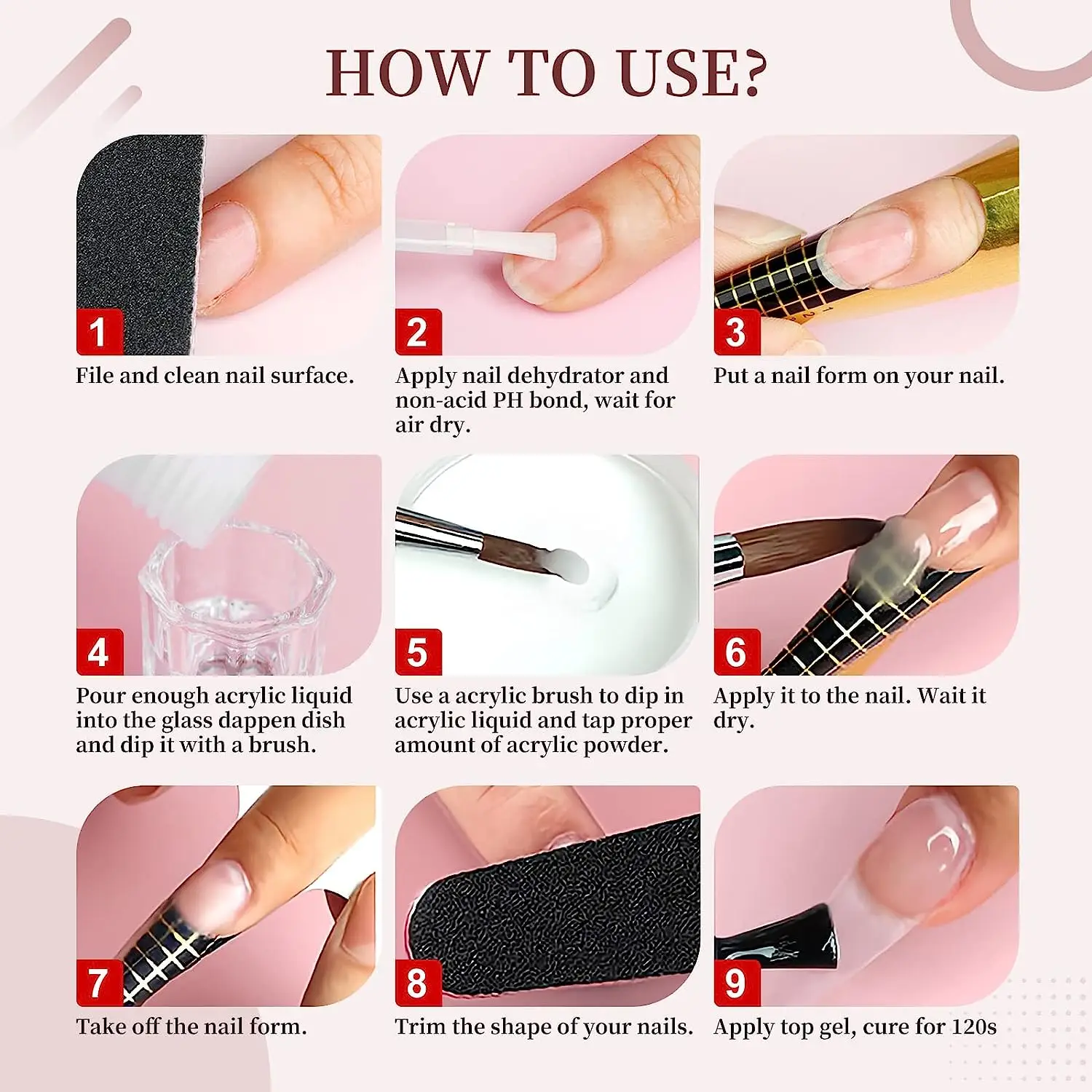 HOW TO USE?

1
File and clean nail surface.

2
Apply nail dehydrator and non-acid PH bond, wait for air dry.

3
Put a nail form on your nail.

4
Pour enough acrylic liquid into the glass dappen dish and dip it with a brush.

5
Use a acrylic brush to dip in acrylic liquid and tap proper amount of acrylic powder.

6
Apply it to the nail. Wait it dry.

7
Take off the nail form.

8
Trim the shape of your nails.

9
Apply top gel, cure for 120s