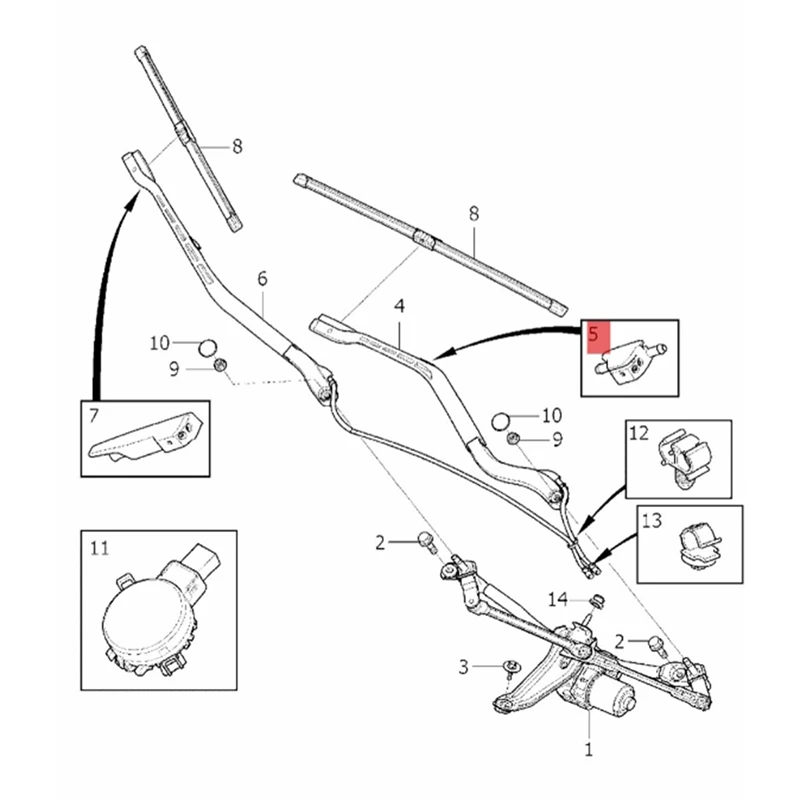 8
8
6
4
5
10
9
7
10
9
12
13
11
2
14
2
3
1