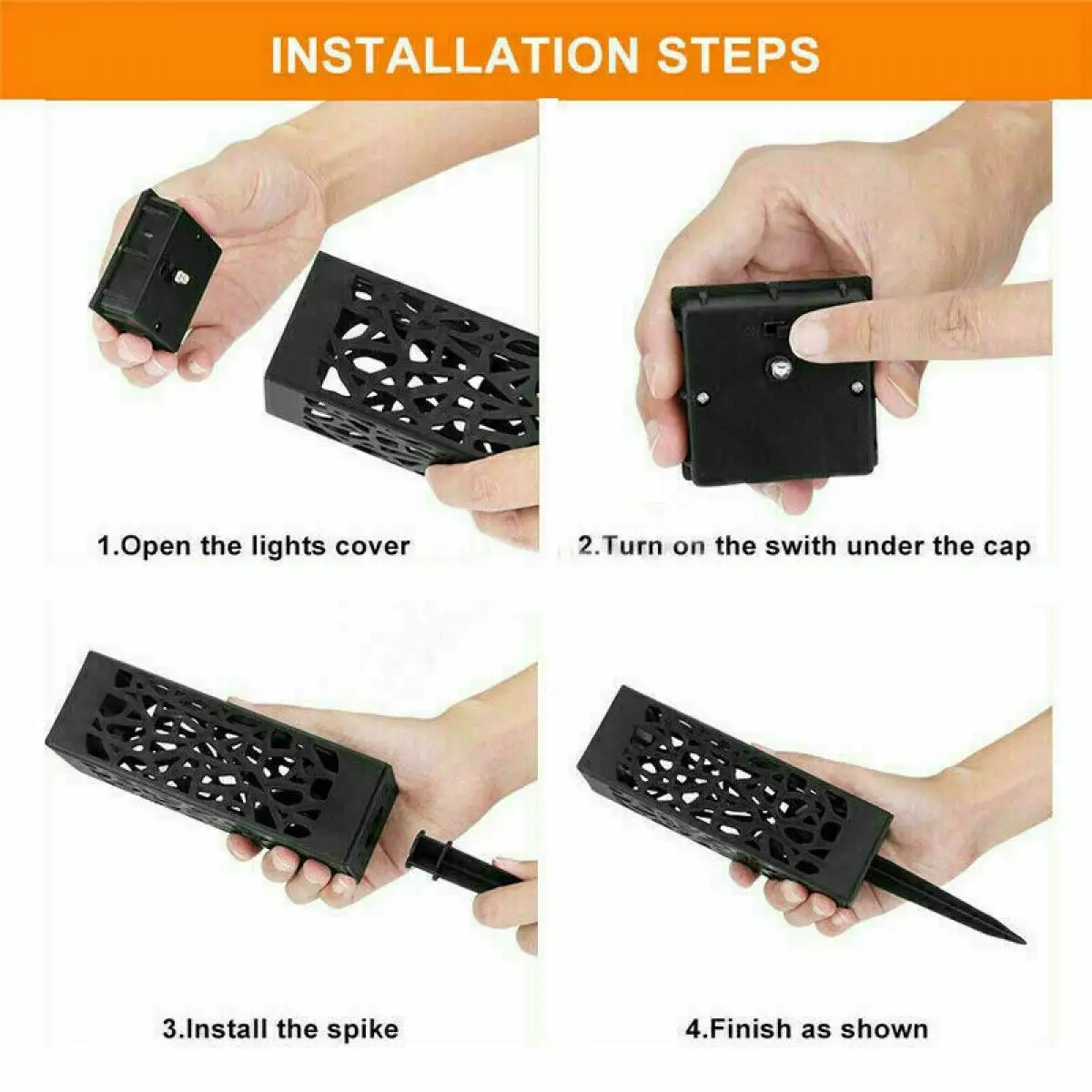 INSTALLATION STEPS

1.Open the lights cover

2.Turn on the swith under the cap

3.Install the spike

4.Finish as shown