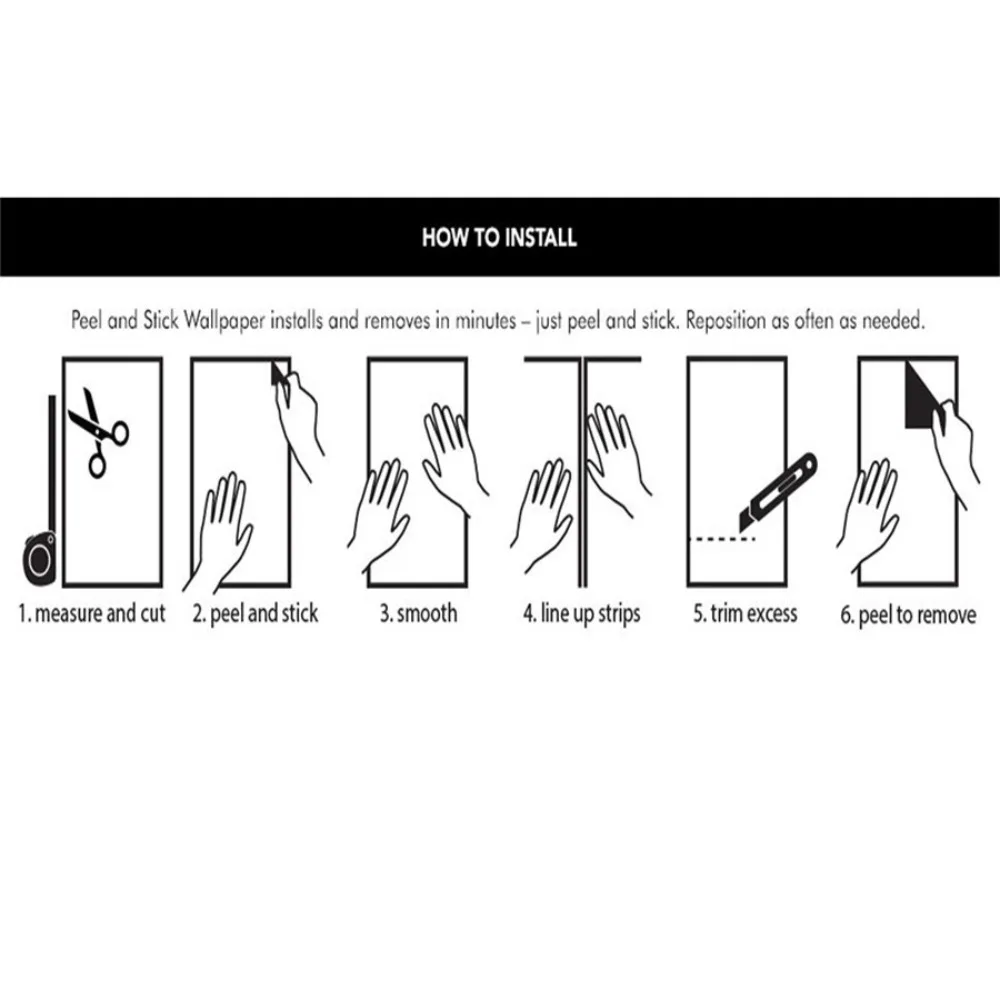 HOW TO INSTALL

Peel and Stick Wallpaper installs and removes in minutes – just peel and stick. Reposition as often as needed.

1. measure and cut
2. peel and stick
3. smooth
4. line up strips
5. trim excess
6. peel to remove