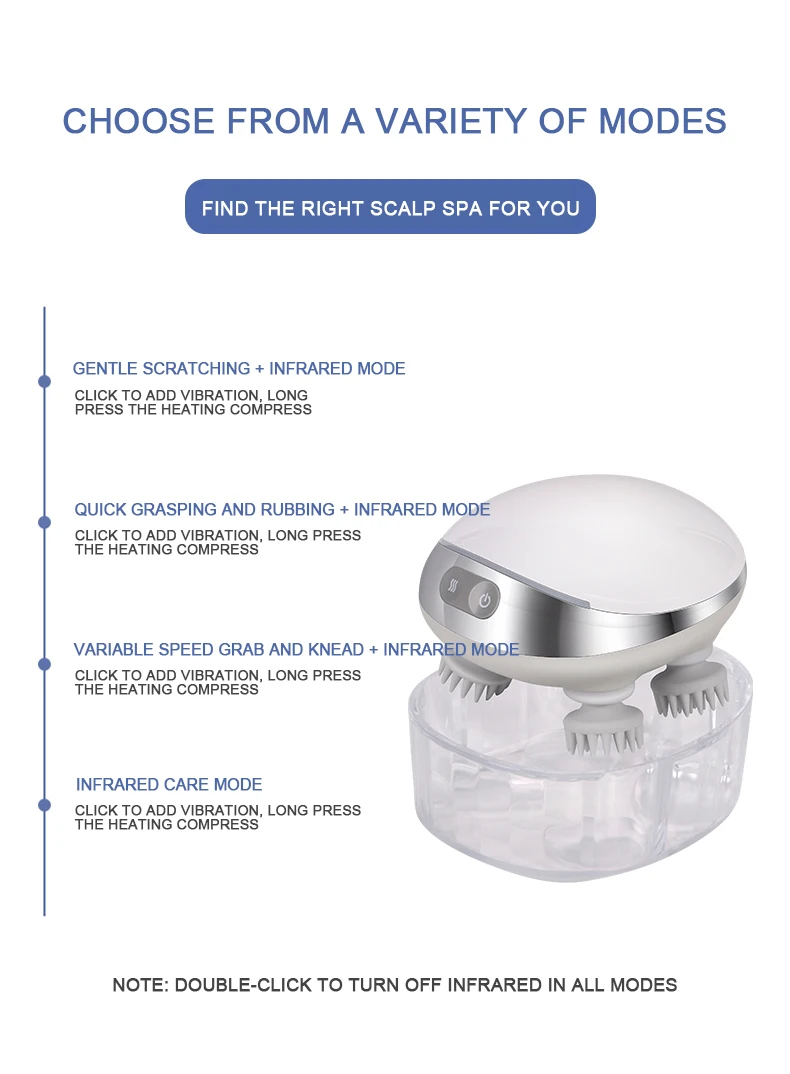 CHOOSE FROM A VARIETY OF MODES

FIND THE RIGHT SCALP SPA FOR YOU

GENTLE SCRATCHING + INFRARED MODE

CLICK TO ADD VIBRATION, LONG PRESS THE HEATING COMPRESS

QUICK GRASPING AND RUBBING + INFRARED MODE

CLICK TO ADD VIBRATION, LONG PRESS THE HEATING COMPRESS

VARIABLE SPEED GRAB AND KNEAD + INFRARED MODE

CLICK TO ADD VIBRATION, LONG PRESS THE HEATING COMPRESS

INFRARED CARE MODE

CLICK TO ADD VIBRATION, LONG PRESS THE HEATING COMPRESS

NOTE: DOUBLE-CLICK TO TURN OFF INFRARED IN ALL MODES