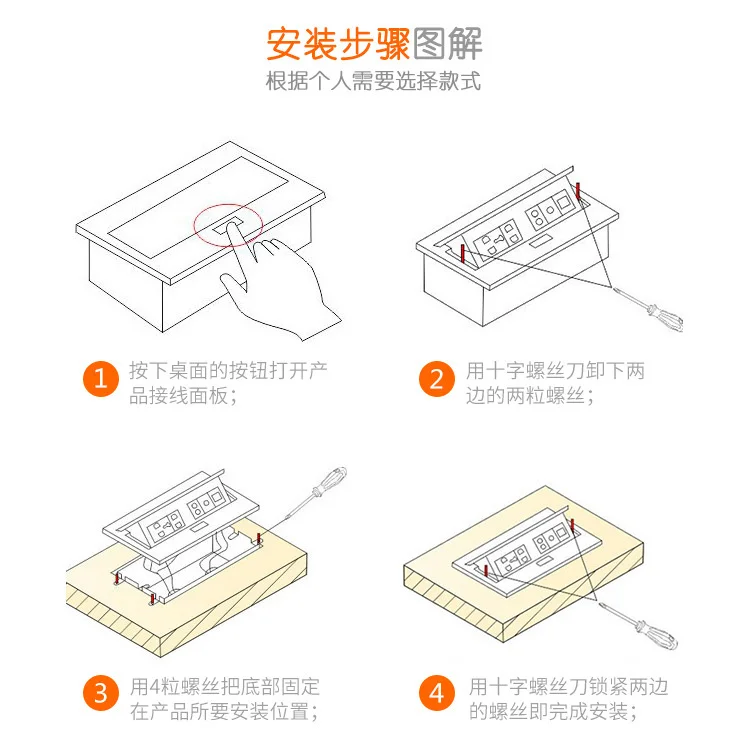 安装步骤图解
根据个人需要选择款式

1 按下桌面的按钮打开产品接线面板；

2 用十字螺丝刀卸下两边的两粒螺丝；

3 用4粒螺丝把底部固定在产品所要安装位置；

4 用十字螺丝刀锁紧两边的螺丝即完成安装；