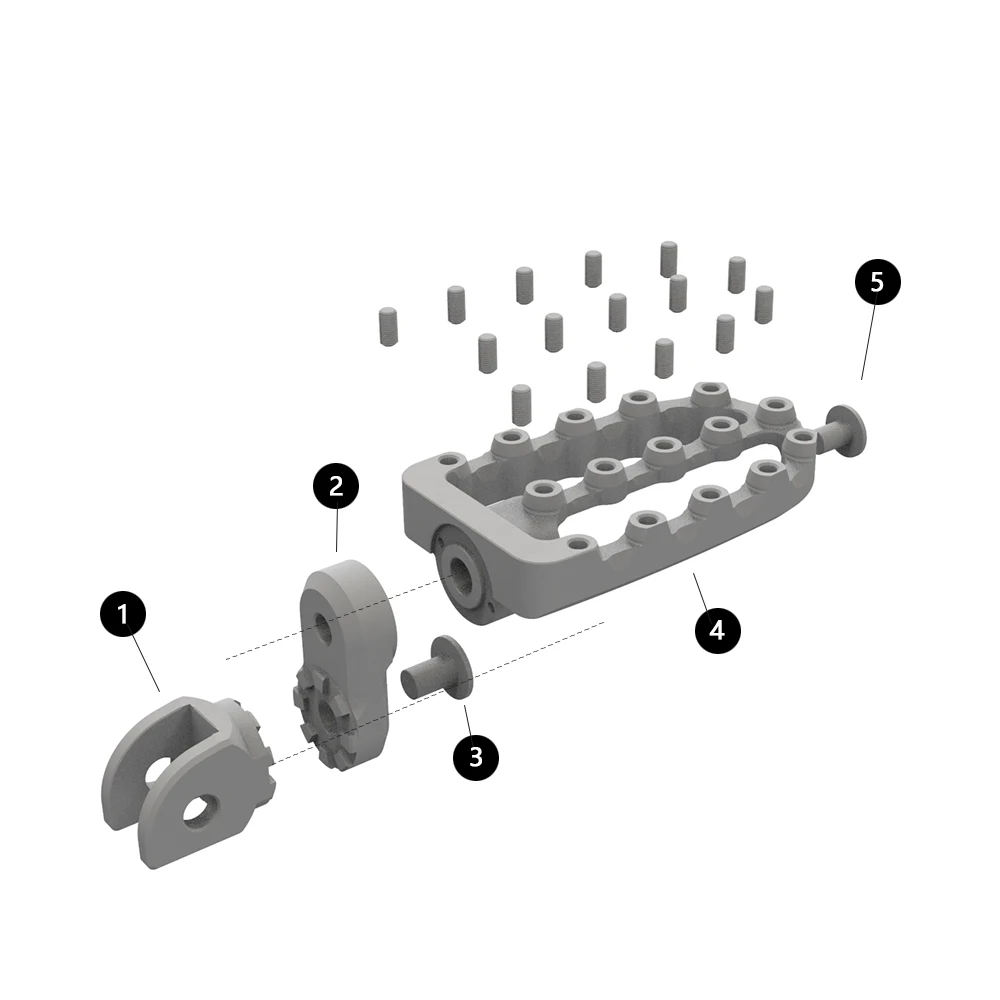 5
2
1
4
3