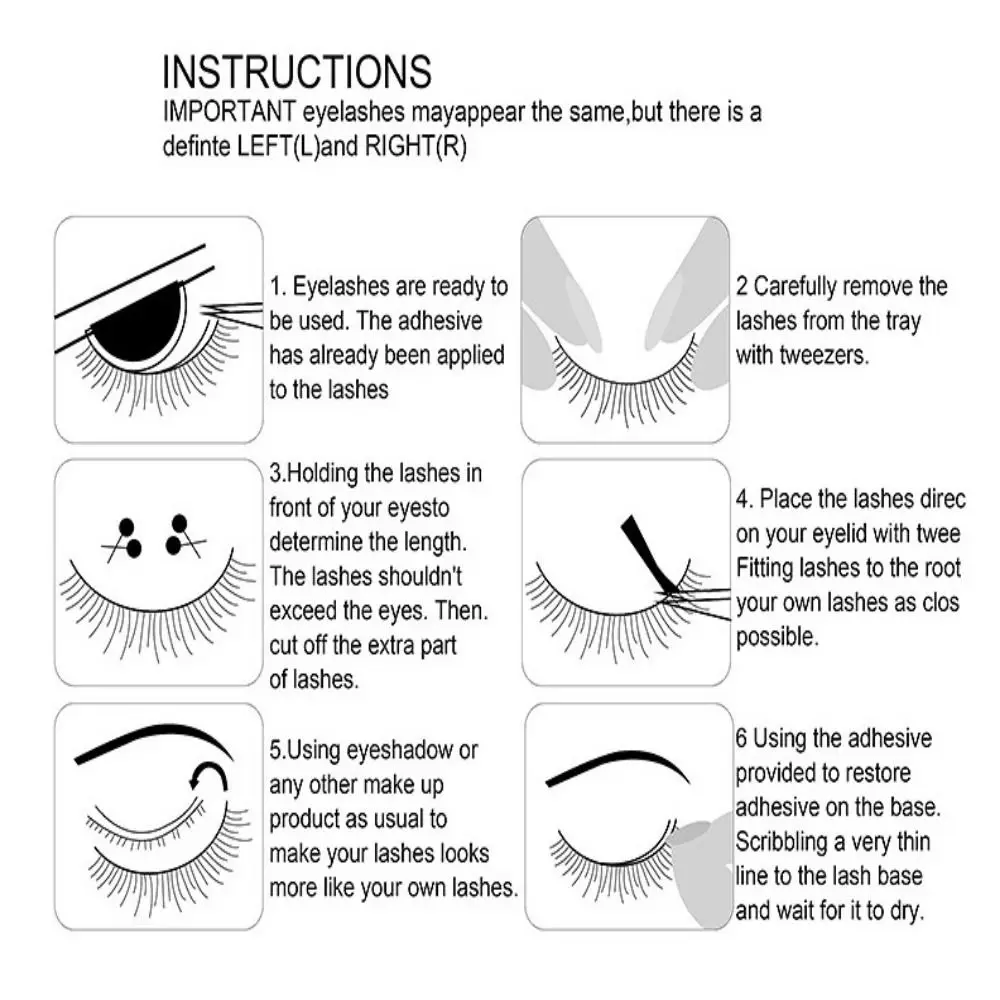 INSTRUCTIONS
IMPORTANT eyelashes mayappear the same,but there is a definte LEFT(L)and RIGHT(R)

1. Eyelashes are ready to be used. The adhesive has already been applied to the lashes

2 Carefully remove the lashes from the tray with tweezers.

3.Holding the lashes in front of your eyesto determine the length. The lashes shouldn't exceed the eyes. Then. cut off the extra part of lashes.

4. Place the lashes direc on your eyelid with twee Fitting lashes to the root your own lashes as clos possible.

5.Using eyeshadow or any other make up product as usual to make your lashes looks more like your own lashes.

6 Using the adhesive provided to restore adhesive on the base. Scribbling a very thin line to the lash base and wait for it to dry.