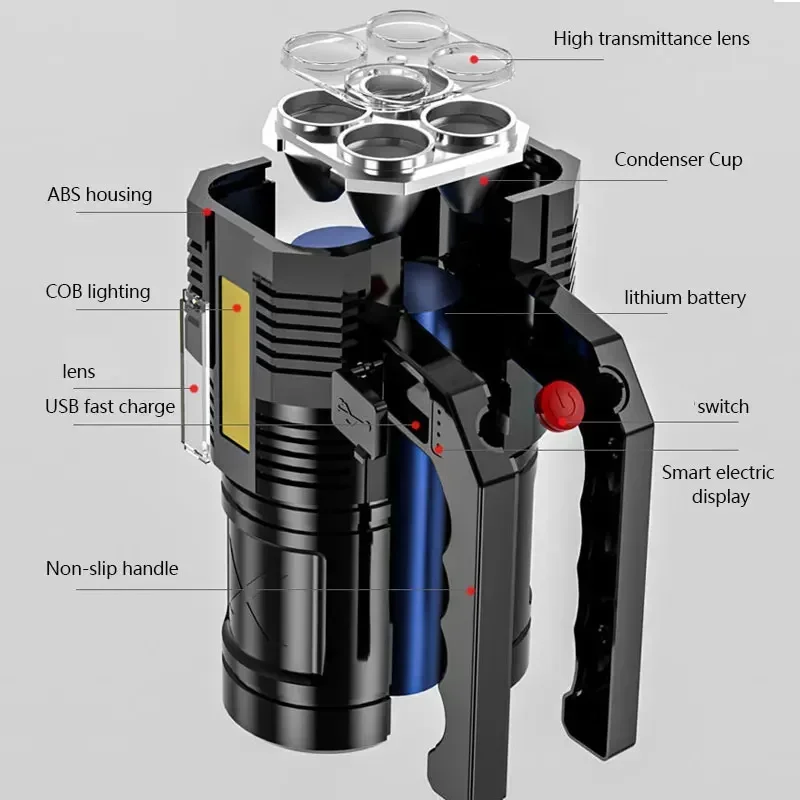 High transmittance lens

Condenser Cup

ABS housing

COB lighting

lithium battery

lens

USB fast charge

switch

Smart electric display

Non-slip handle