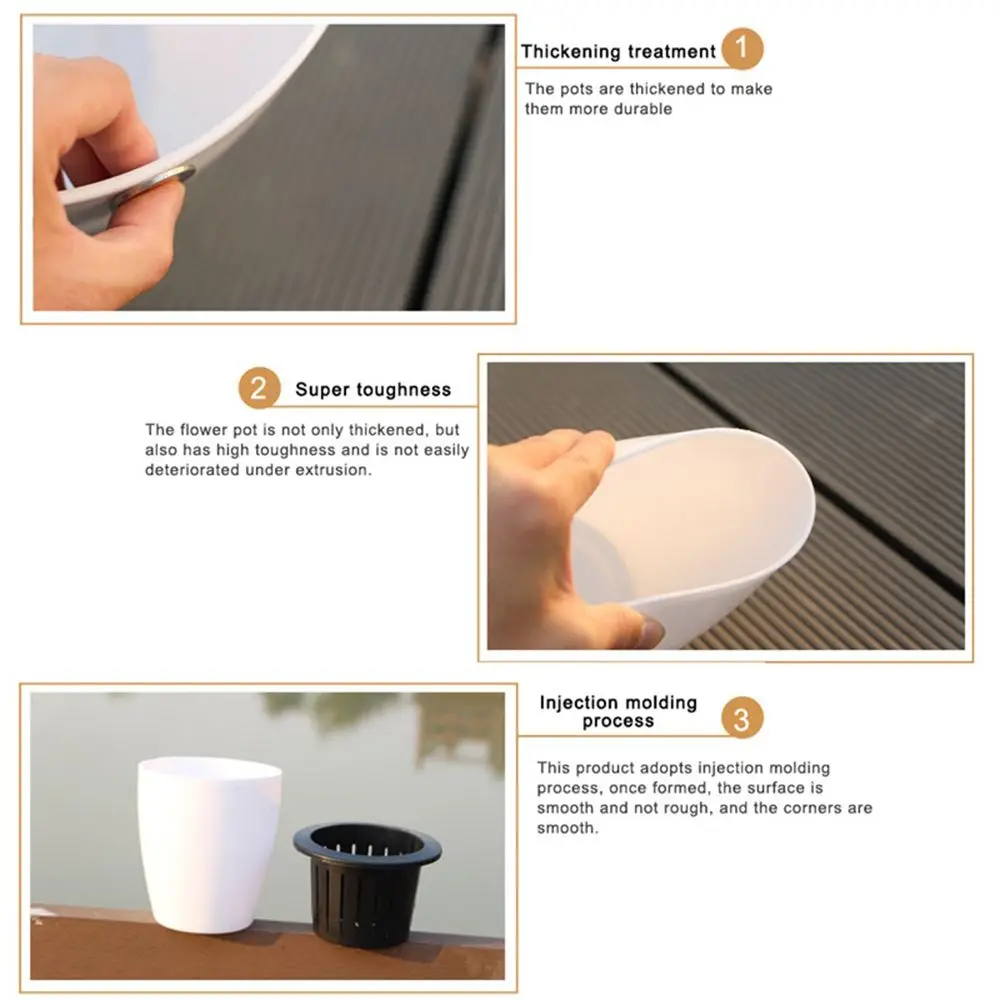 Thickening treatment 1

The pots are thickened to make them more durable

2 Super toughness

The flower pot is not only thickened, but also has high toughness and is not easily deteriorated under extrusion.

Injection molding process 3

This product adopts injection molding process, once formed, the surface is smooth and not rough, and the corners are smooth.