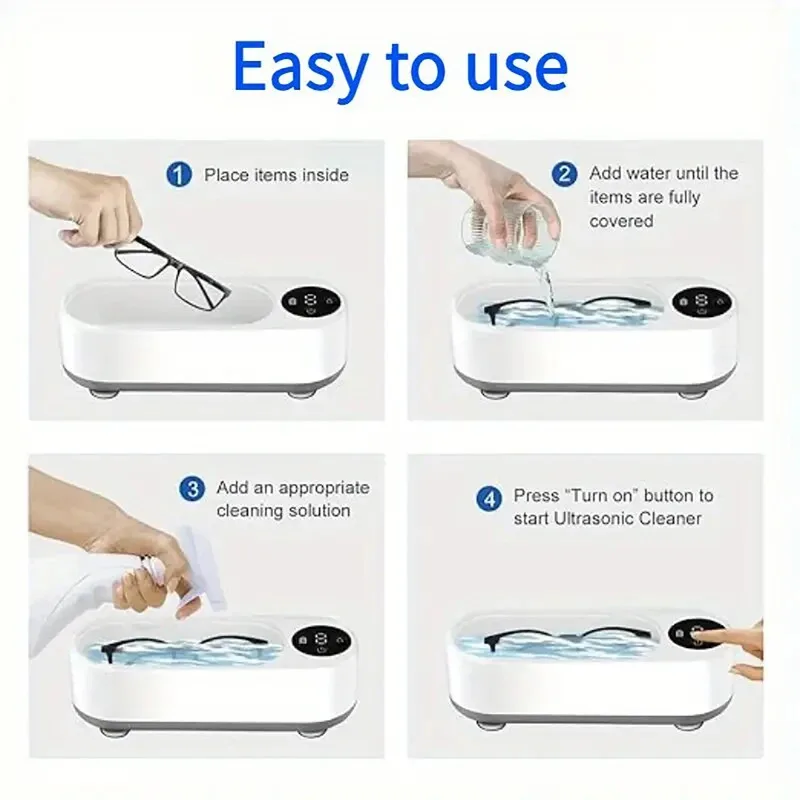 Easy to use

1 Place items inside

2 Add water until the items are fully covered

3 Add an appropriate cleaning solution

4 Press "Turn on" button to start Ultrasonic Cleaner