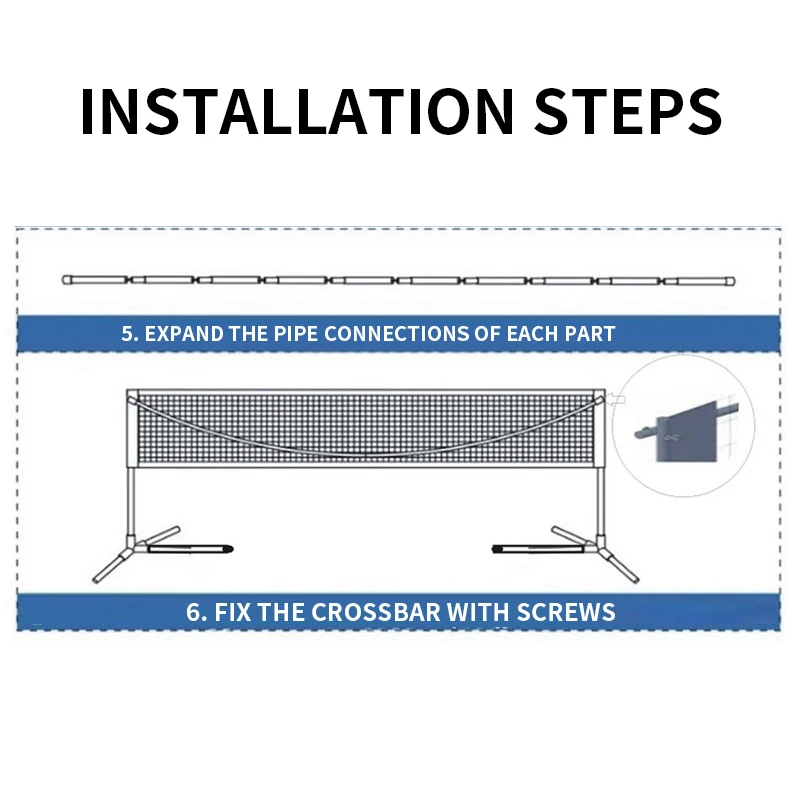 INSTALLATION STEPS

5. EXPAND THE PIPE CONNECTIONS OF EACH PART

6. FIX THE CROSSBAR WITH SCREWS