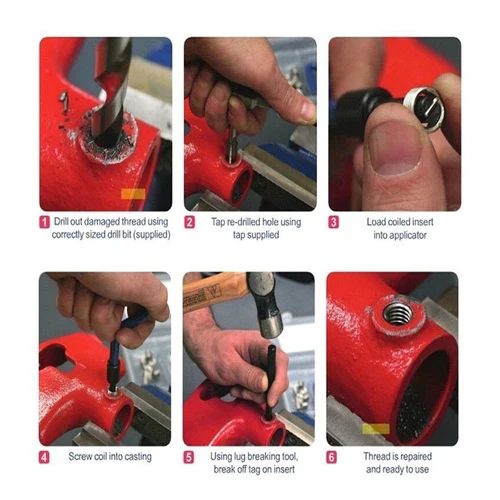 1 Drill out damaged thread using correctly sized drill bit (supplied)

2 Tap re-drilled hole using tap supplied

3 Load coiled insert into applicator

4 Screw coil into casting

5 Using lug breaking tool, break off tag on insert

6 Thread is repaired and ready to use