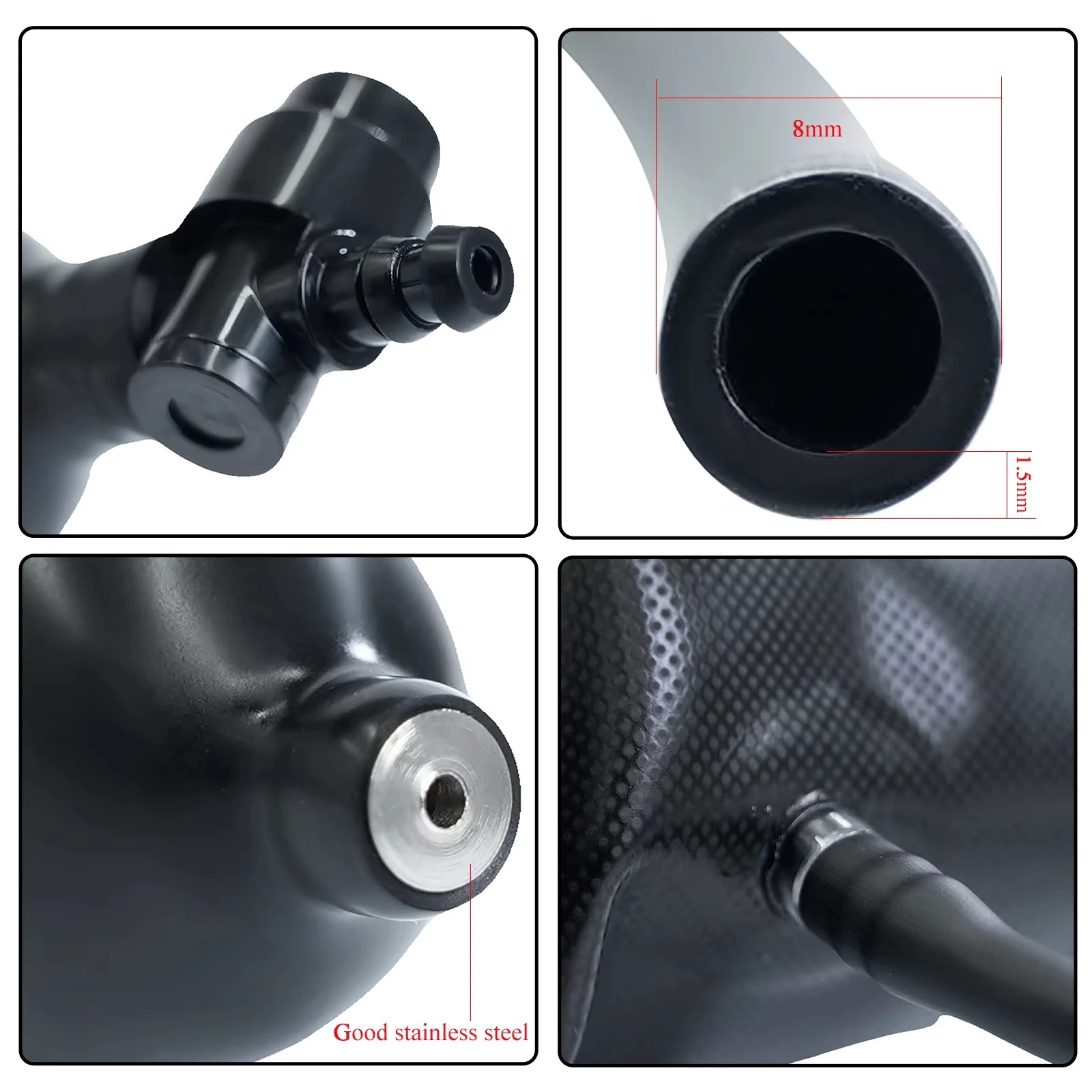 8mm

1.5mm

Good stainless steel