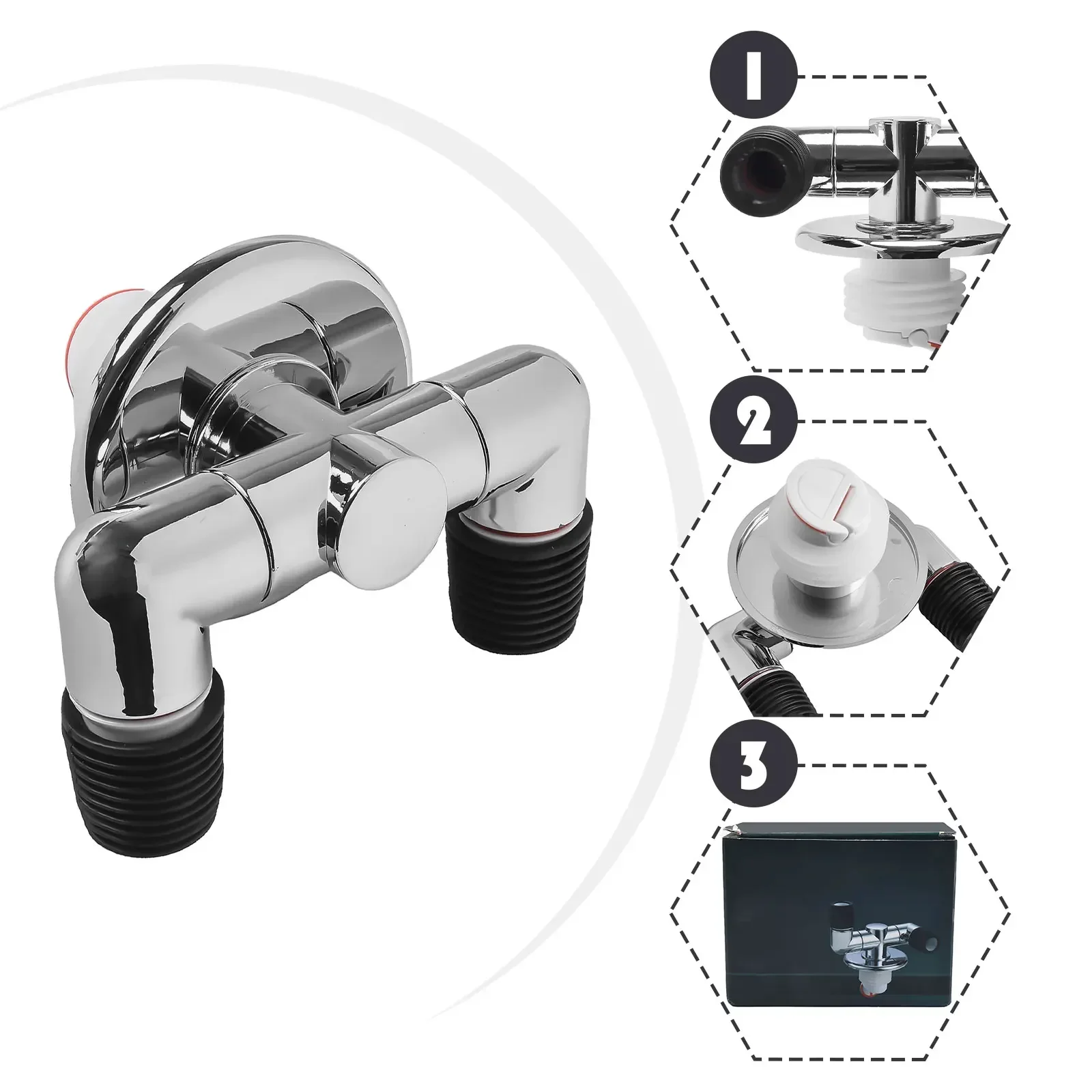 1

2

3