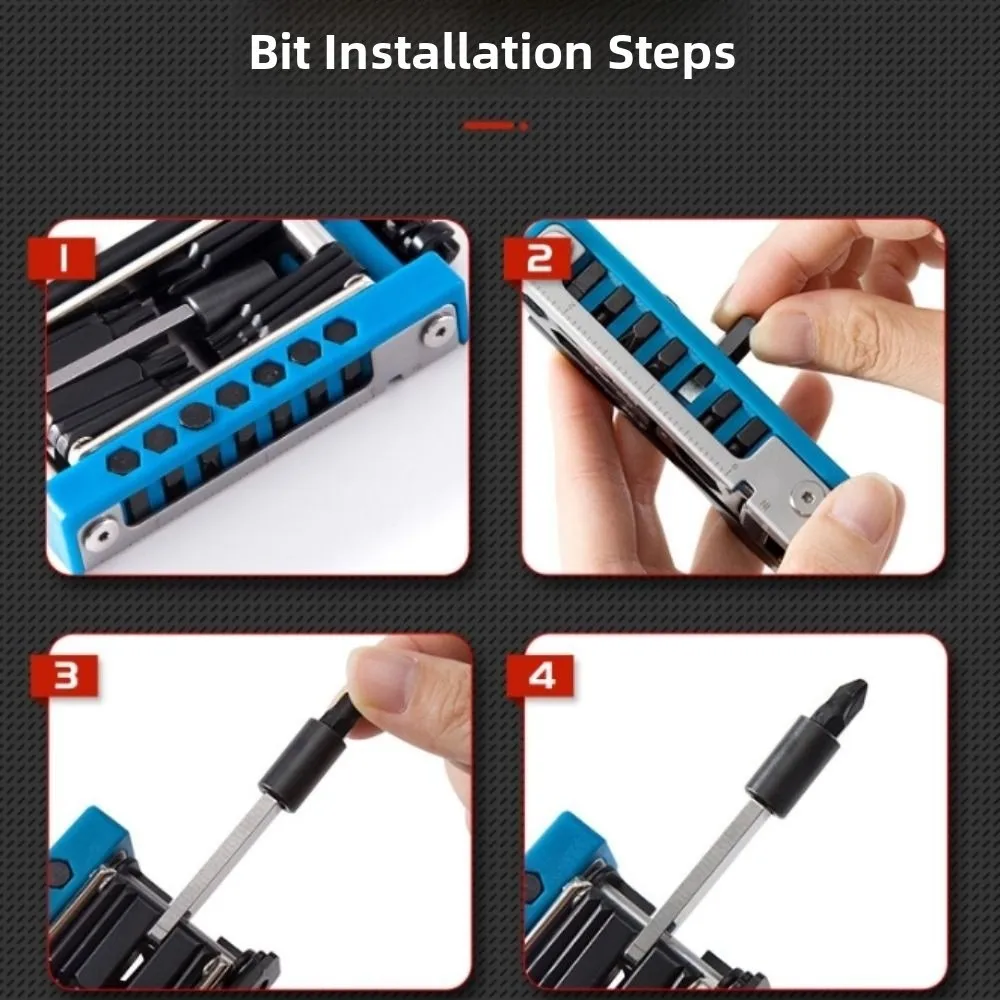 Bit Installation Steps

1

2

3

4