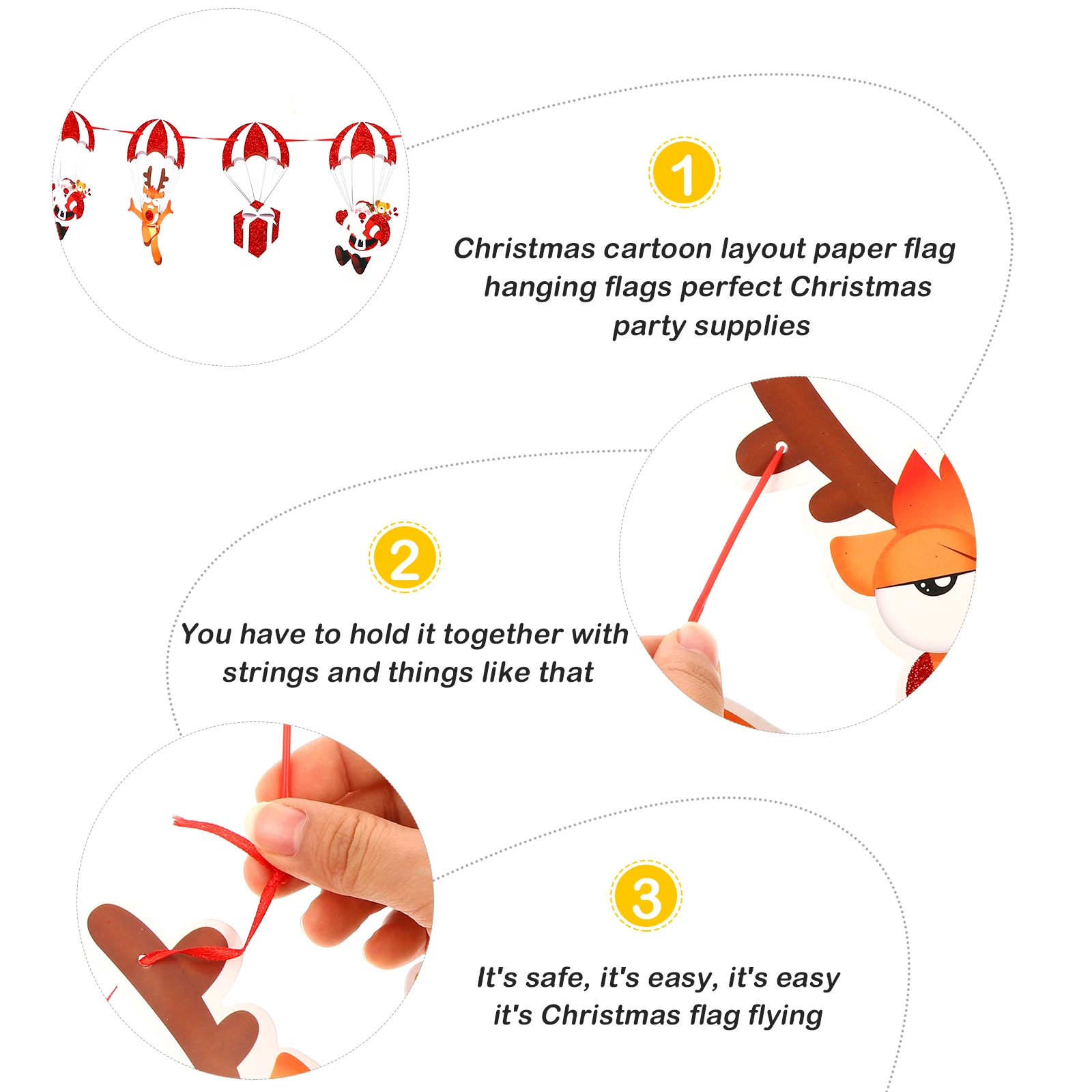 1

Christmas cartoon layout paper flag hanging flags perfect Christmas party supplies

2

You have to hold it together with strings and things like that

3

It's safe, it's easy, it's easy it's Christmas flag flying