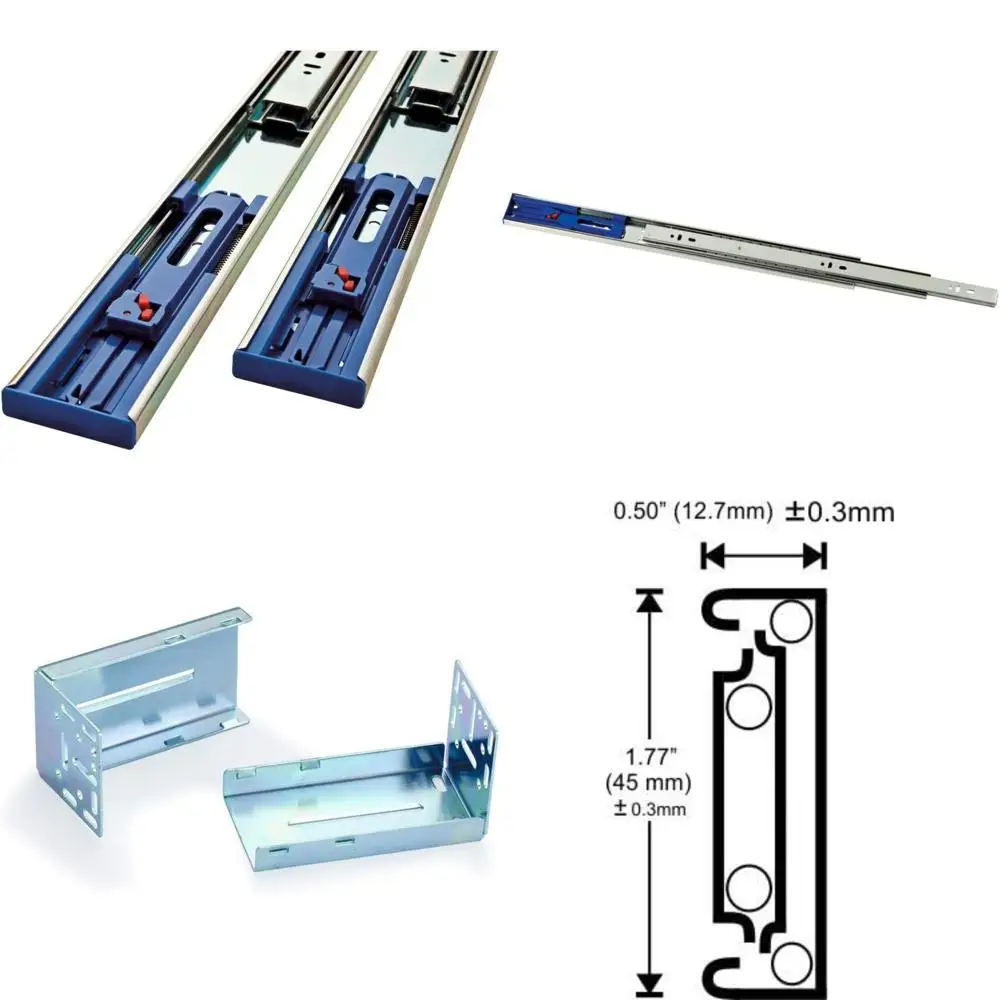 0.50" (12.7mm) ±0.3mm

1.77" (45 mm) ± 0.3mm