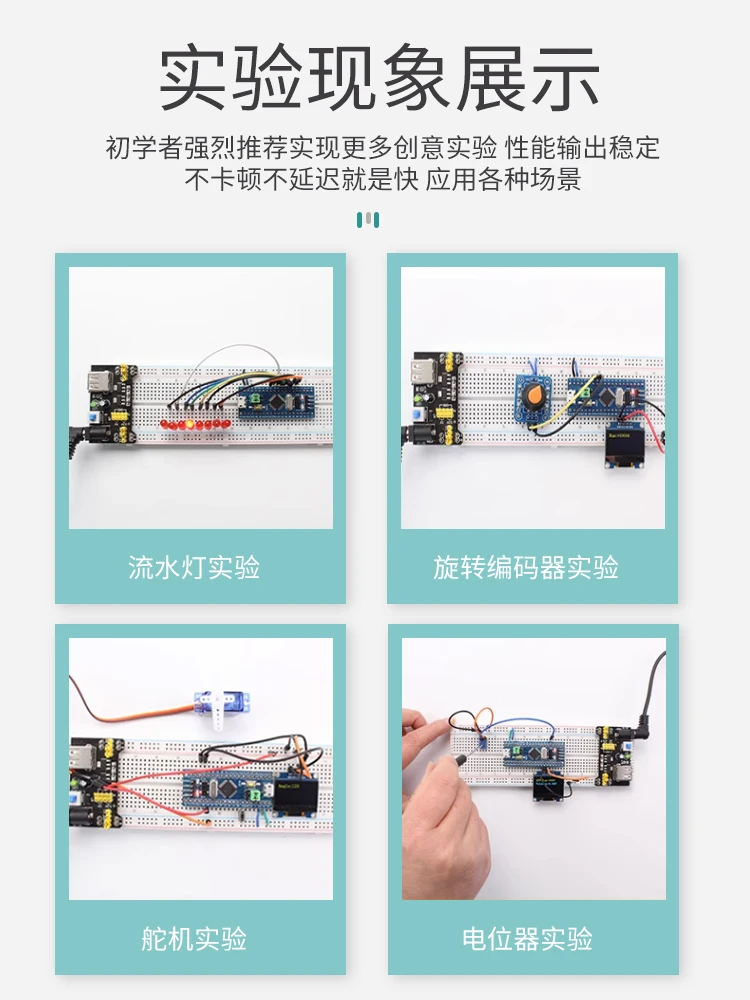 实验现象展示

初学者强烈推荐实现更多创意实验 性能输出稳定
不卡顿不延迟就是快 应用各种场景

流水灯实验

旋转编码器实验

舵机实验

电位器实验