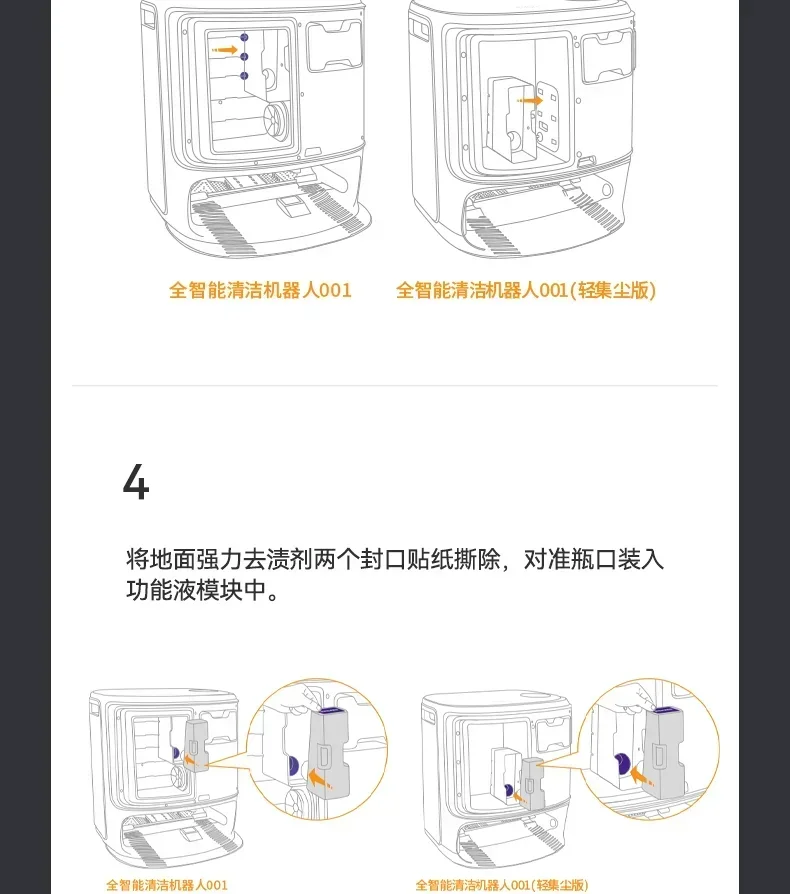 全智能清洁机器人001

全智能清洁机器人001(轻集尘版)

4

将地面强力去渍剂两个封口贴纸撕除，对准瓶口装入功能液模块中。

全智能清洁机器人001

全智能清洁机器人001(轻集尘版)