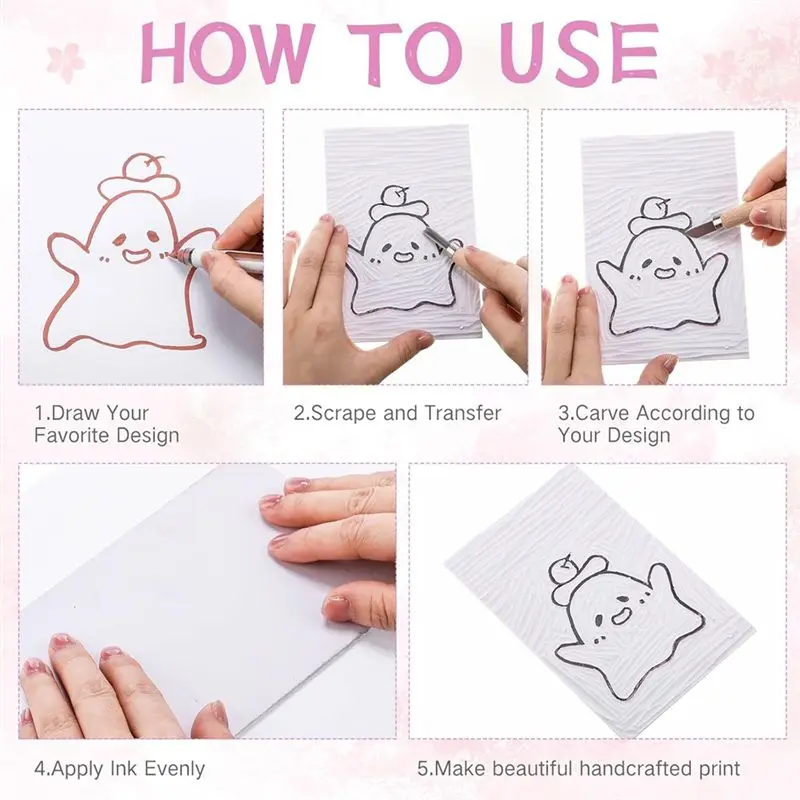 HOW TO USE

1.Draw Your Favorite Design

2.Scrape and Transfer

3.Carve According to Your Design

4.Apply Ink Evenly

5.Make beautiful handcrafted print