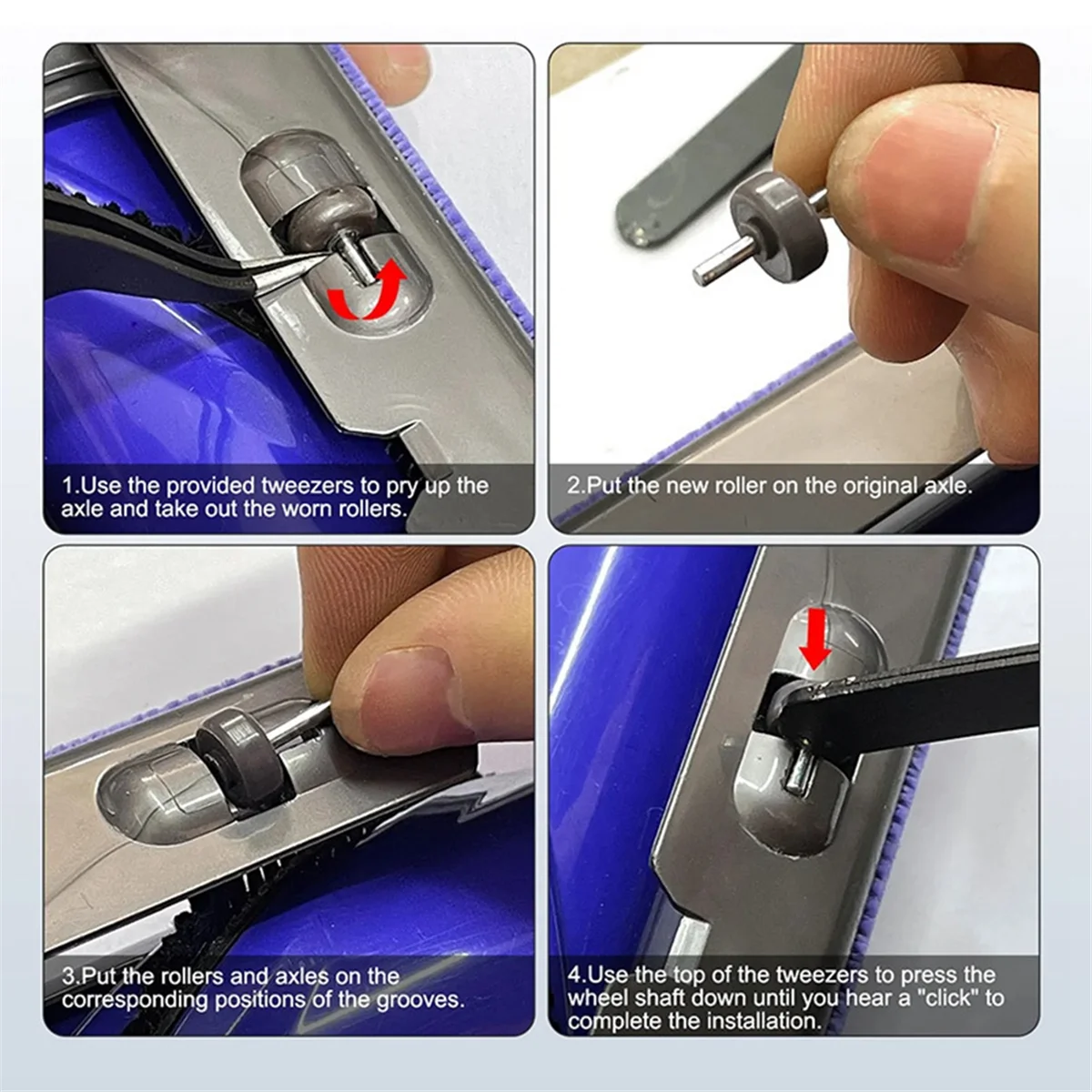 1.Use the provided tweezers to pry up the axle and take out the worn rollers.

2.Put the new roller on the original axle.

3.Put the rollers and axles on the corresponding positions of the grooves.

4.Use the top of the tweezers to press the wheel shaft down until you hear a "click" to complete the installation.