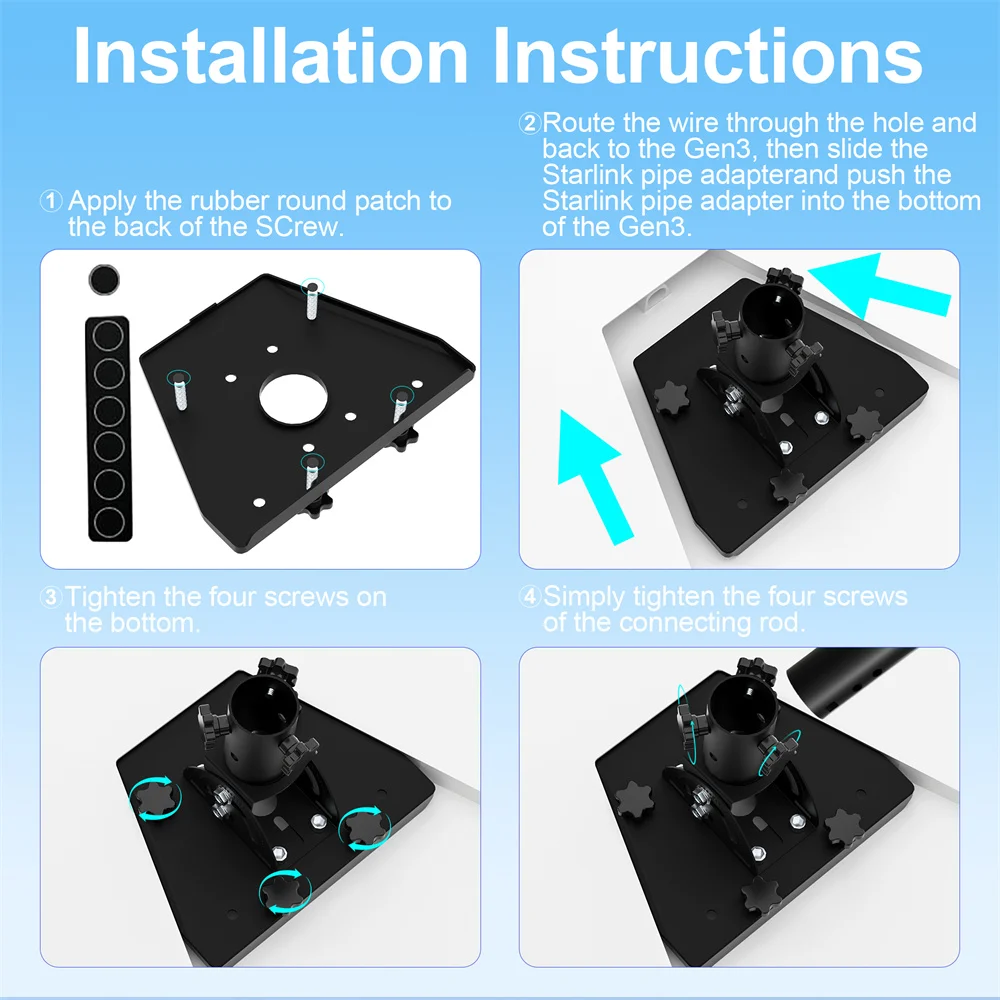 Installation Instructions

① Apply the rubber round patch to the back of the SCrew.

② Route the wire through the hole and back to the Gen3, then slide the Starlink pipe adapterand push the Starlink pipe adapter into the bottom of the Gen3.

③ Tighten the four screws on the bottom.

④ Simply tighten the four screws of the connecting rod.