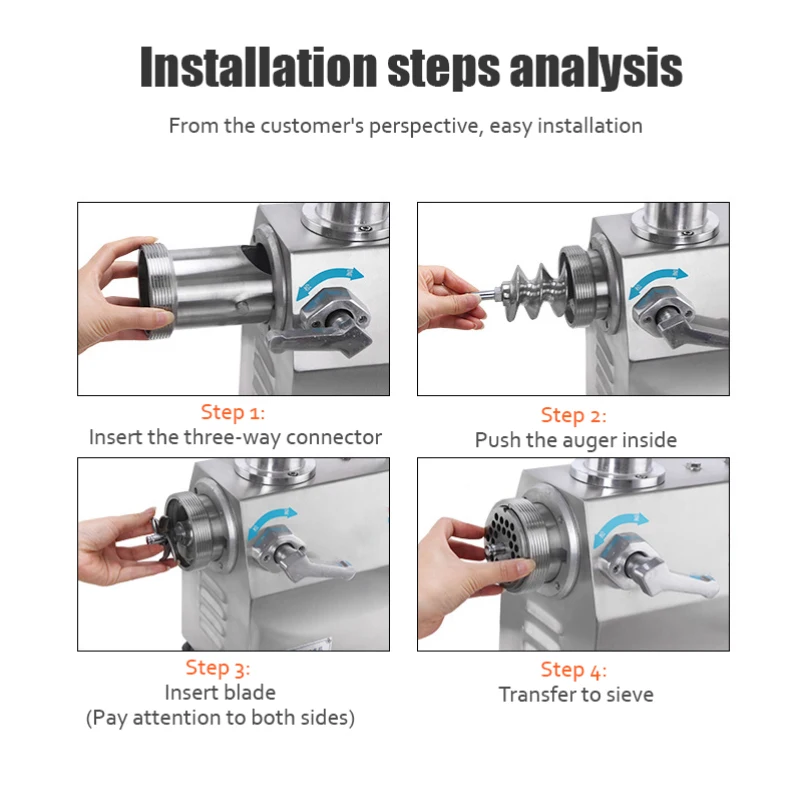 Installation steps analysis

From the customer's perspective, easy installation

Step 1:
Insert the three-way connector

Step 2:
Push the auger inside

Step 3:
Insert blade
(Pay attention to both sides)

Step 4:
Transfer to sieve