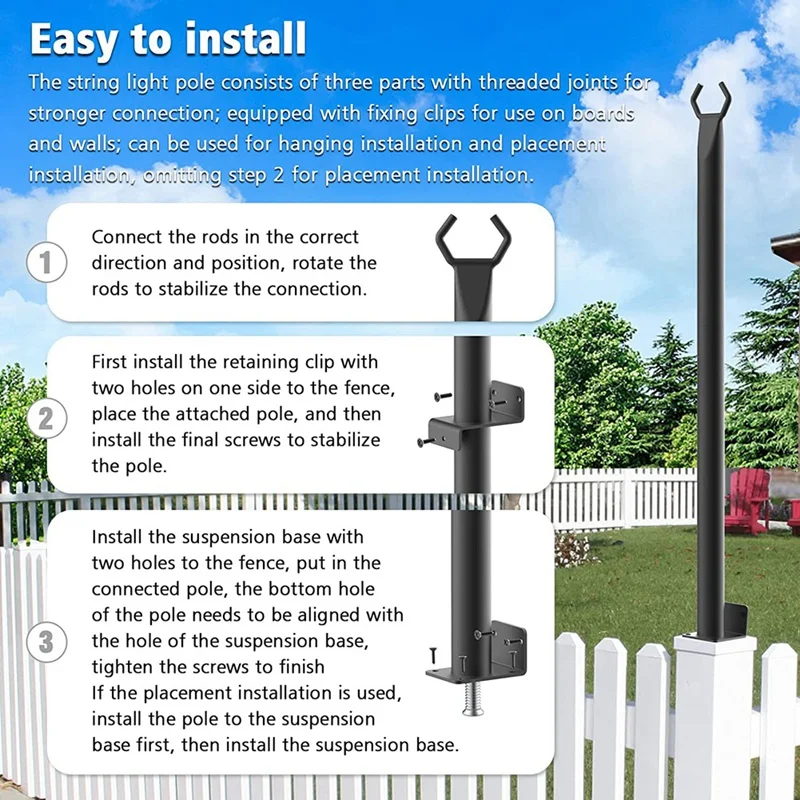 Easy to install

The string light pole consists of three parts with threaded joints for stronger connection; equipped with fixing clips for use on boards and walls; can be used for hanging installation and placement installation, omitting step 2 for placement installation.

1

Connect the rods in the correct direction and position, rotate the rods to stabilize the connection.

2

First install the retaining clip with two holes on one side to the fence, place the attached pole, and then install the final screws to stabilize the pole.

3

Install the suspension base with two holes to the fence, put in the connected pole, the bottom hole of the pole needs to be aligned with the hole of the suspension base, tighten the screws to finish
If the placement installation is used, install the pole to the suspension base first, then install the suspension base.