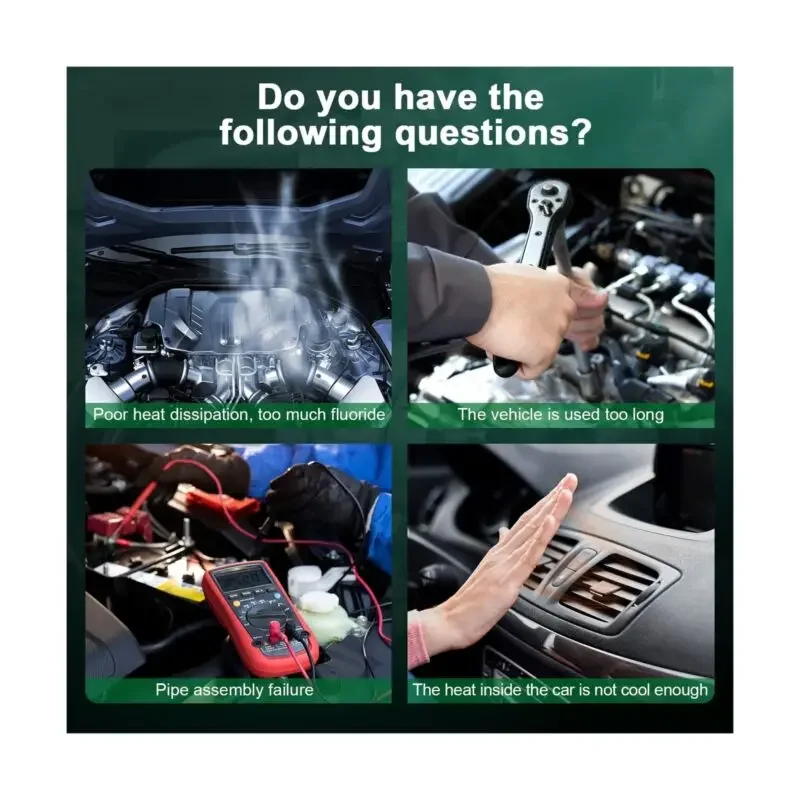 Do you have the following questions?

Poor heat dissipation, too much fluoride

The vehicle is used too long

Pipe assembly failure

The heat inside the car is not cool enough