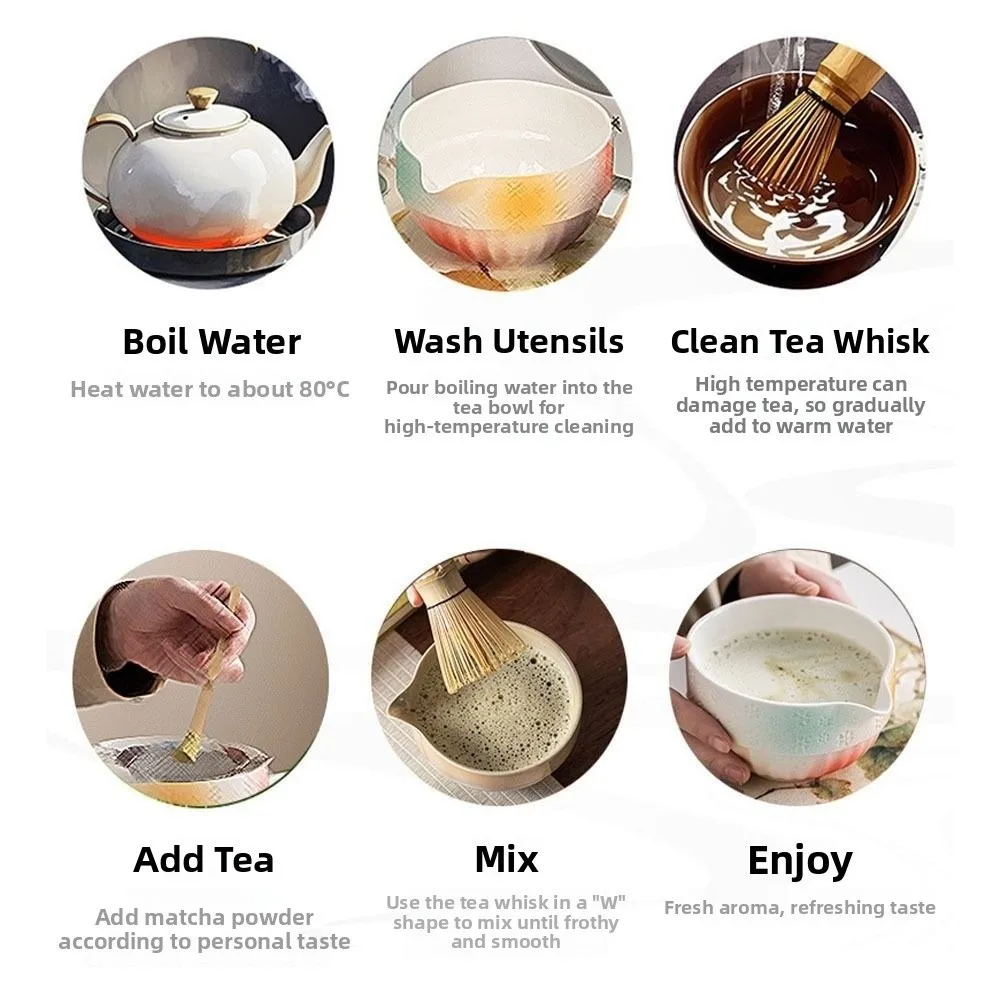 Boil Water

Heat water to about 80°C

Wash Utensils

Pour boiling water into the tea bowl for high-temperature cleaning

Clean Tea Whisk

High temperature can damage tea, so gradually add to warm water

Add Tea

Add matcha powder according to personal taste

Mix

Use the tea whisk in a "W" shape to mix until frothy and smooth

Enjoy

Fresh aroma, refreshing taste