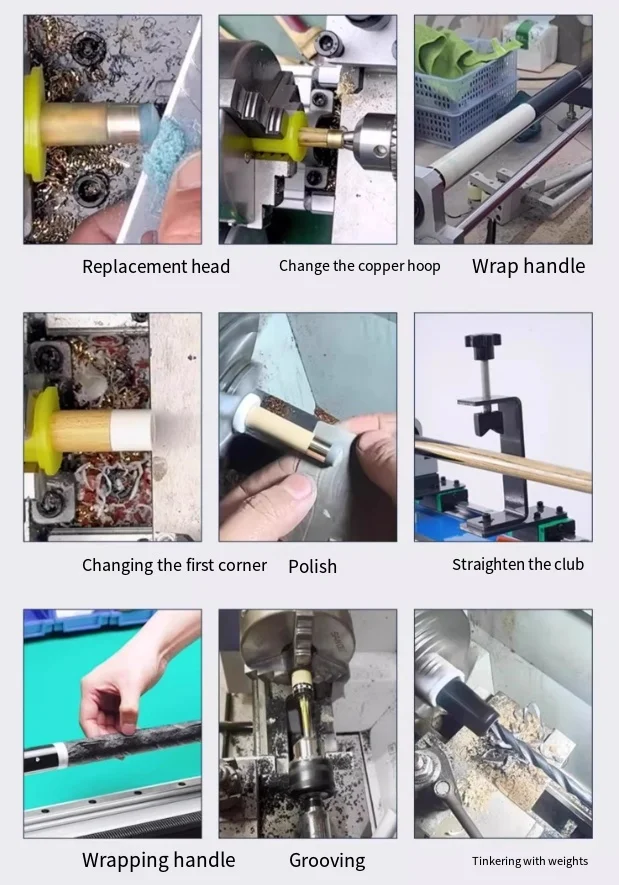 Replacement head

Change the copper hoop

Wrap handle

Changing the first corner

Polish

Straighten the club

Wrapping handle

Grooving

Tinkering with weights