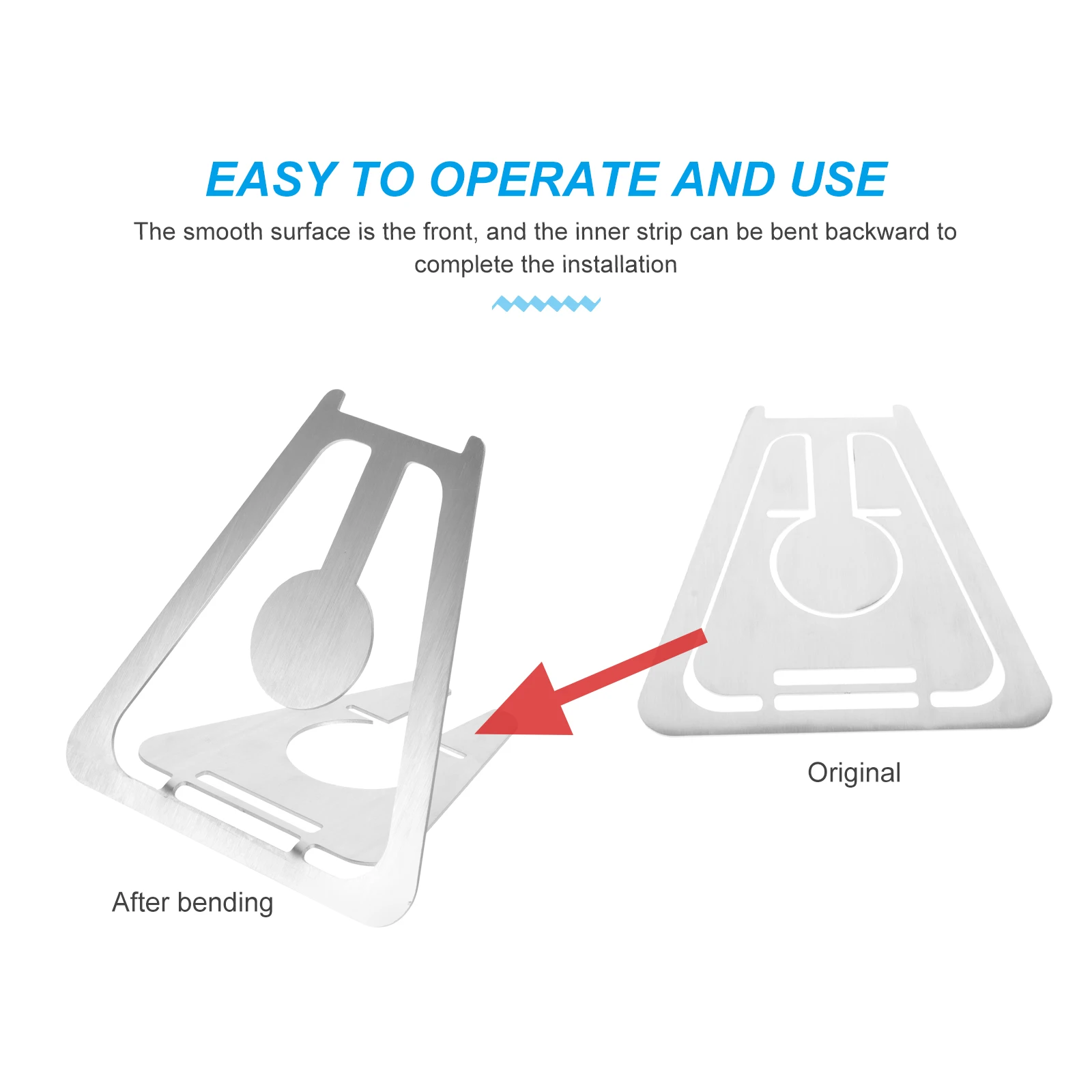 EASY TO OPERATE AND USE

The smooth surface is the front, and the inner strip can be bent backward to complete the installation

Original

After bending