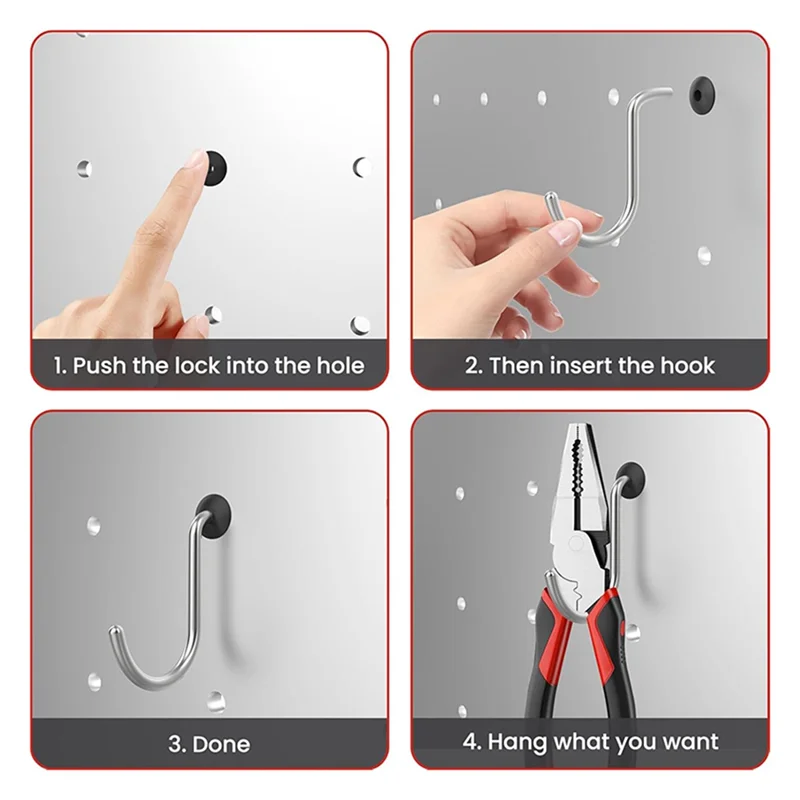 1. Push the lock into the hole

2. Then insert the hook

3. Done

4. Hang what you want