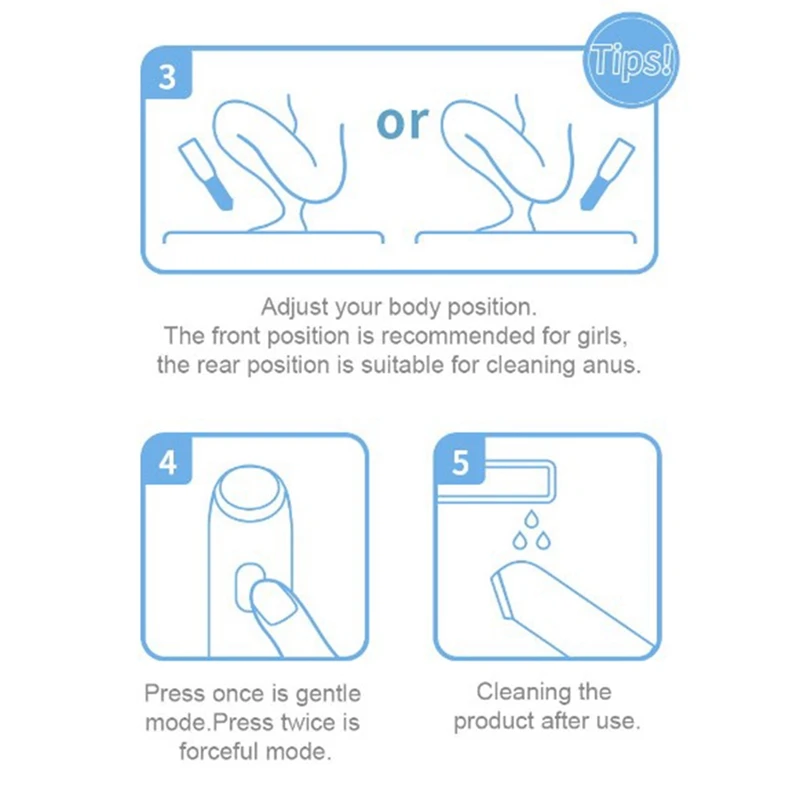 3

Tips!

or

Adjust your body position.
The front position is recommended for girls,
the rear position is suitable for cleaning anus.

4

Press once is gentle mode.Press twice is forceful mode.

5

Cleaning the product after use.