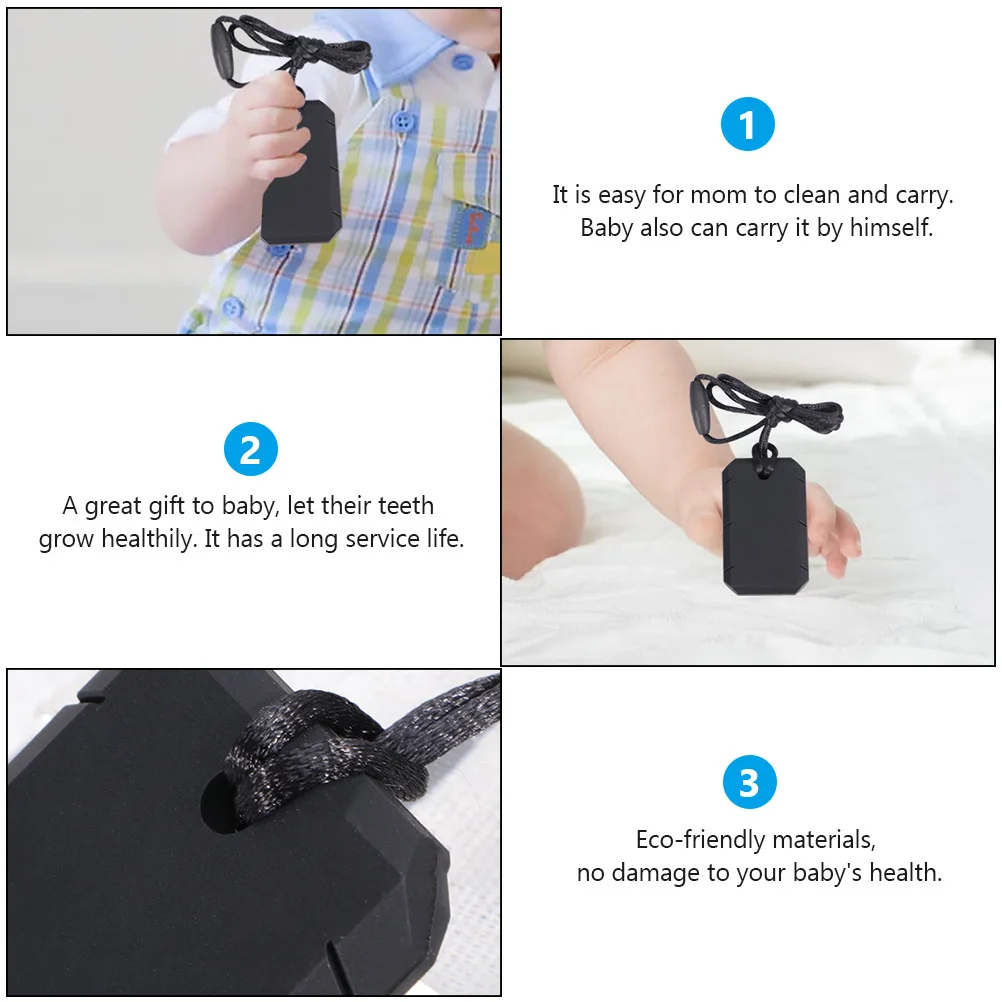 1

It is easy for mom to clean and carry. Baby also can carry it by himself.

2

A great gift to baby, let their teeth grow healthily. It has a long service life.

3

Eco-friendly materials, no damage to your baby's health.