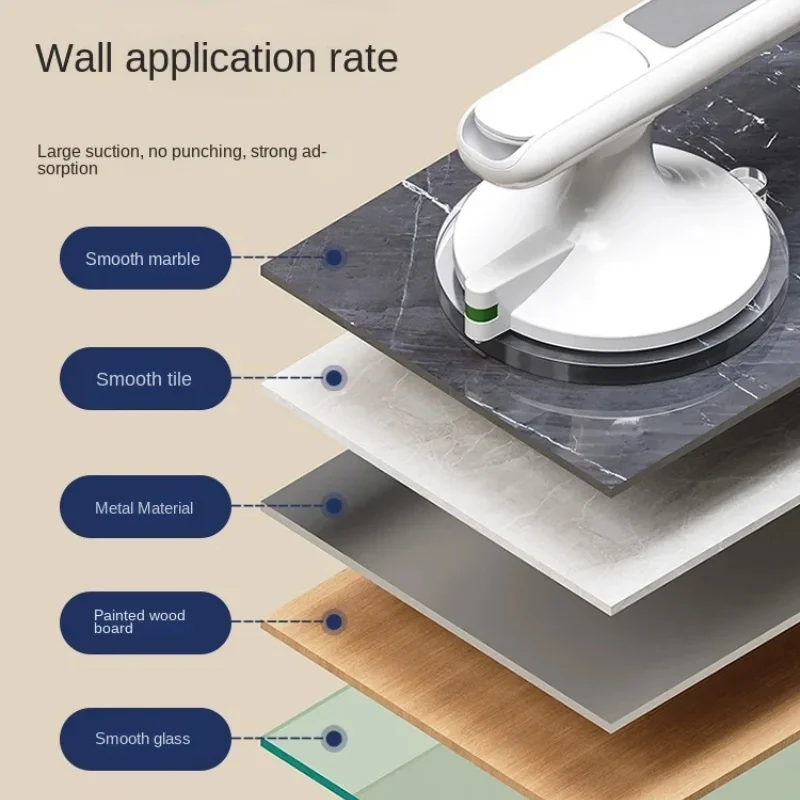 Wall application rate

Large suction, no punching, strong adsorption

Smooth marble

Smooth tile

Metal Material

Painted wood board

Smooth glass