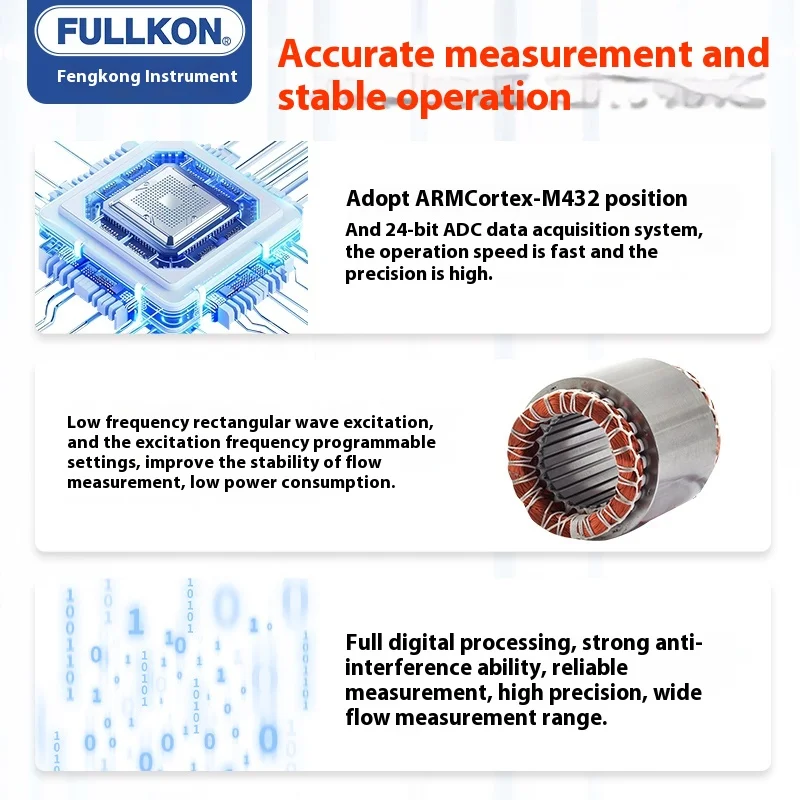 FULLKON®
Fengkong Instrument

Accurate measurement and stable operation

Adopt ARMCortex-M432 position
And 24-bit ADC data acquisition system, the operation speed is fast and the precision is high.

Low frequency rectangular wave excitation, and the excitation frequency programmable settings, improve the stability of flow measurement, low power consumption.

Full digital processing, strong anti-interference ability, reliable measurement, high precision, wide flow measurement range.