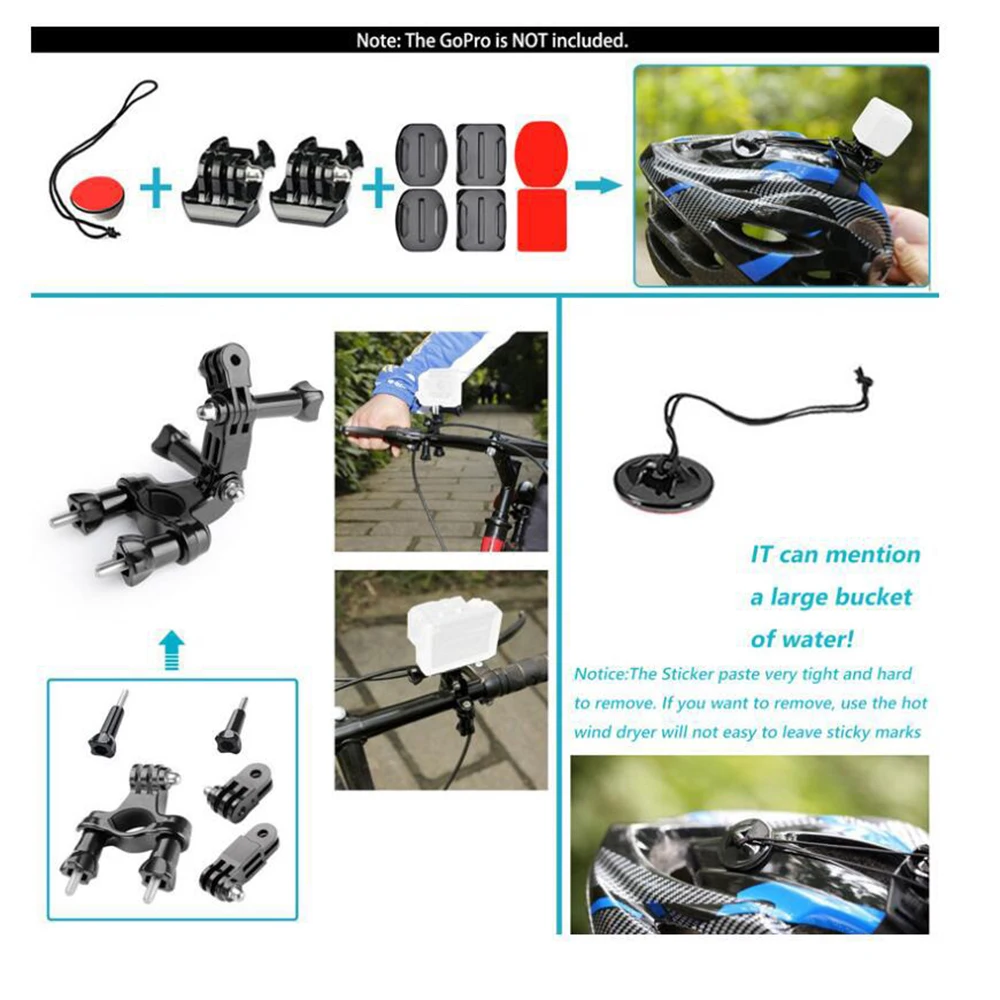 Note: The GoPro is NOT included.

IT can mention a large bucket of water!

Notice:The Sticker paste very tight and hard to remove. If you want to remove, use the hot wind dryer will not easy to leave sticky marks