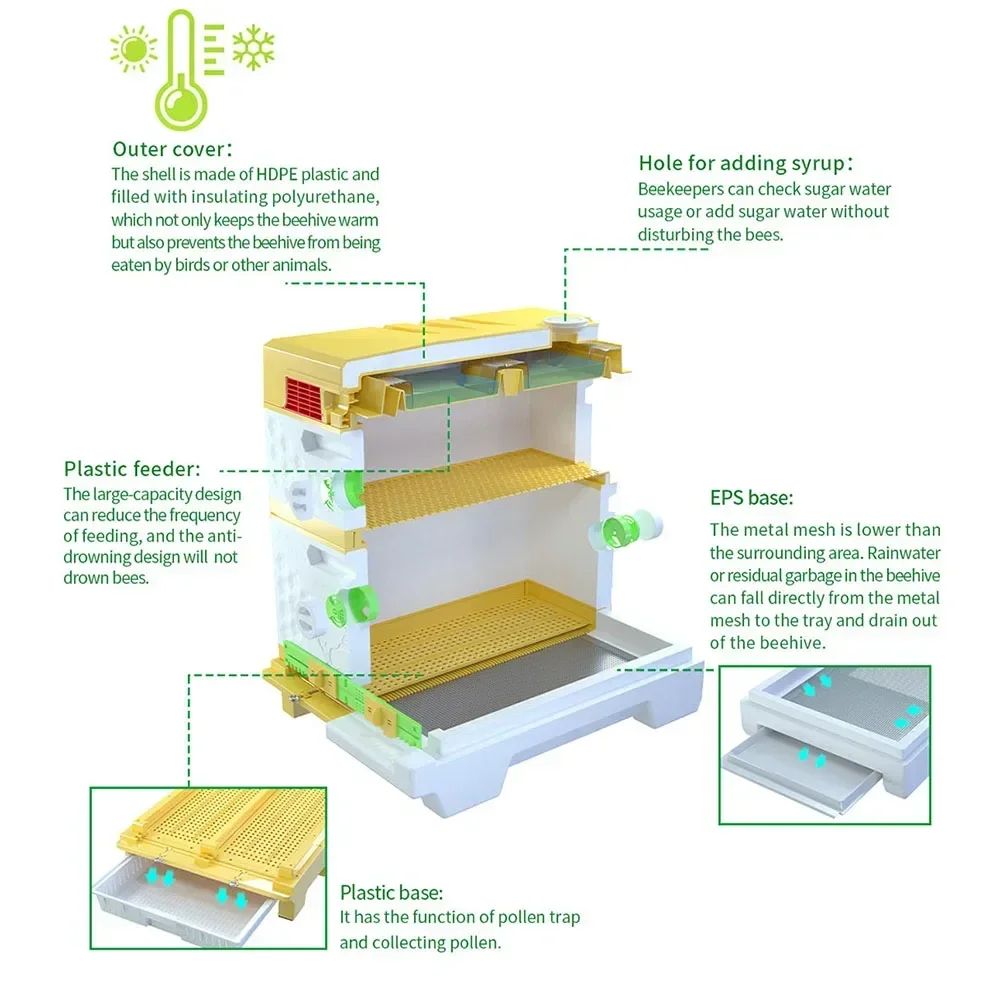 Outer cover:
The shell is made of HDPE plastic and filled with insulating polyurethane, which not only keeps the beehive warm but also prevents the beehive from being eaten by birds or other animals.

Hole for adding syrup:
Beekeepers can check sugar water usage or add sugar water without disturbing the bees.

Plastic feeder:
The large-capacity design can reduce the frequency of feeding, and the anti-drowning design will not drown bees.

EPS base:
The metal mesh is lower than the surrounding area. Rainwater or residual garbage in the beehive can fall directly from the metal mesh to the tray and drain out of the beehive.

Plastic base:
It has the function of pollen trap and collecting pollen.