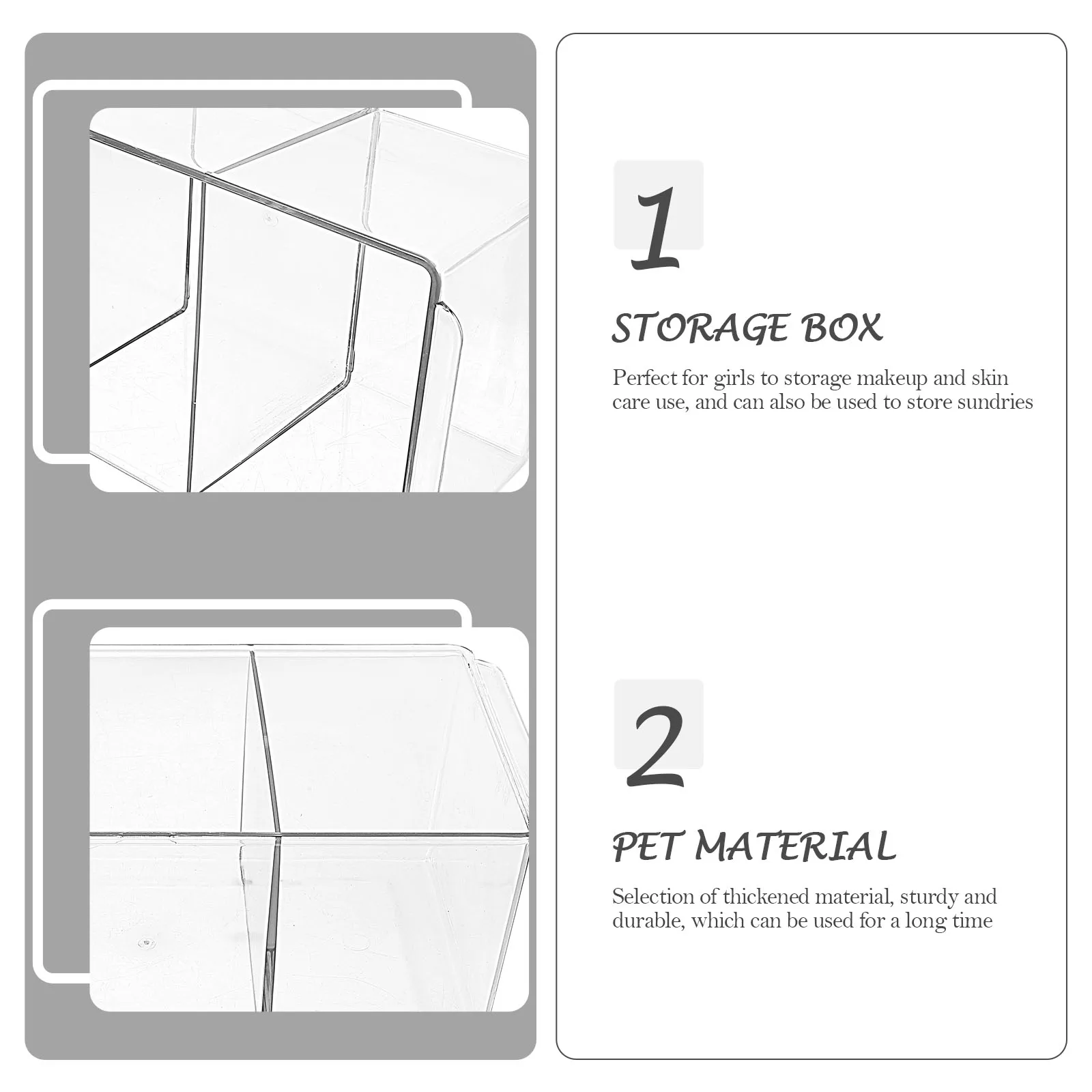 1

STORAGE BOX

Perfect for girls to storage makeup and skin care use, and can also be used to store sundries

2

PET MATERIAL

Selection of thickened material, sturdy and durable, which can be used for a long time