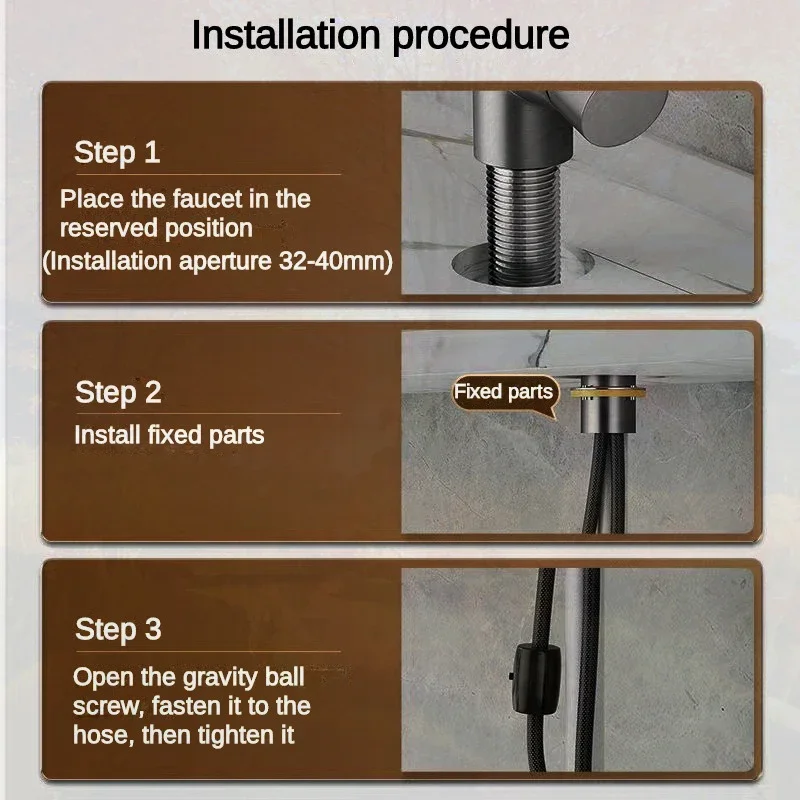 Installation procedure

Step 1

Place the faucet in the reserved position (Installation aperture 32-40mm)

Step 2

Install fixed parts

Fixed parts

Step 3

Open the gravity ball screw, fasten it to the hose, then tighten it