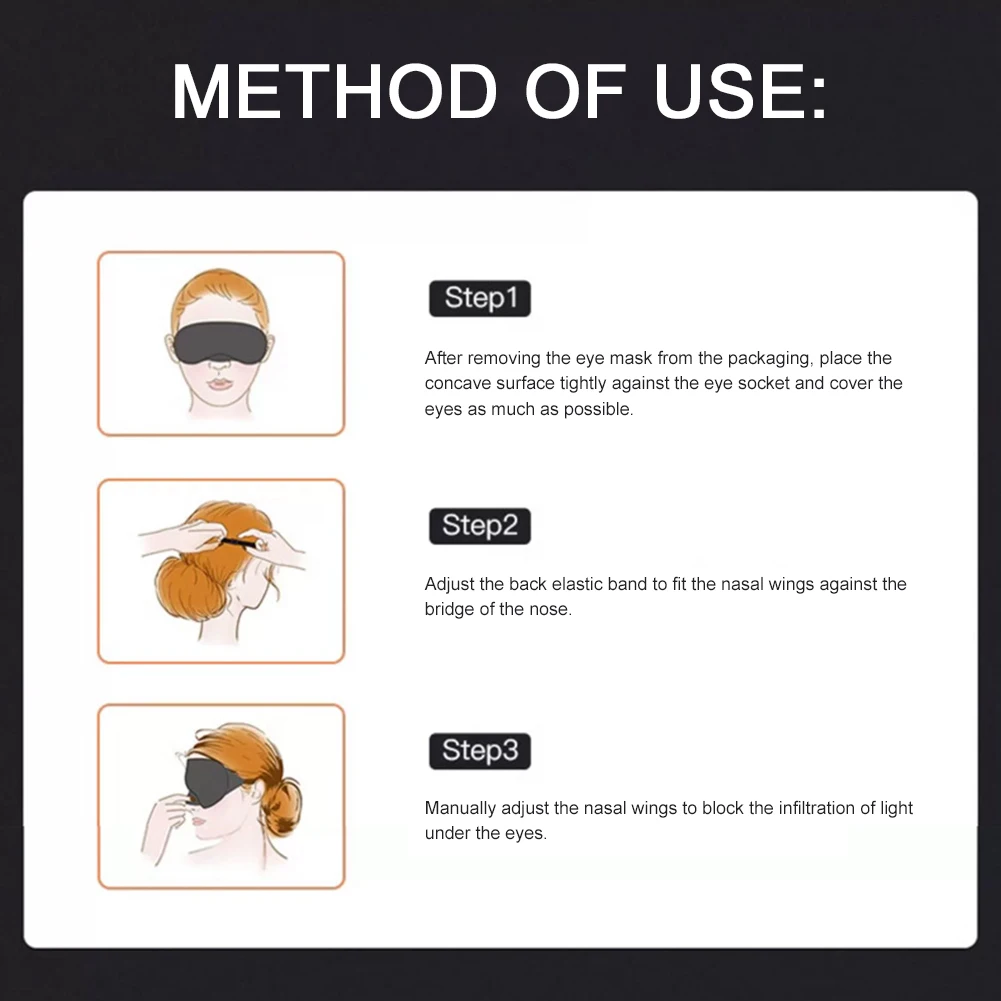 METHOD OF USE:

Step1

After removing the eye mask from the packaging, place the concave surface tightly against the eye socket and cover the eyes as much as possible.

Step2

Adjust the back elastic band to fit the nasal wings against the bridge of the nose.

Step3

Manually adjust the nasal wings to block the infiltration of light under the eyes.