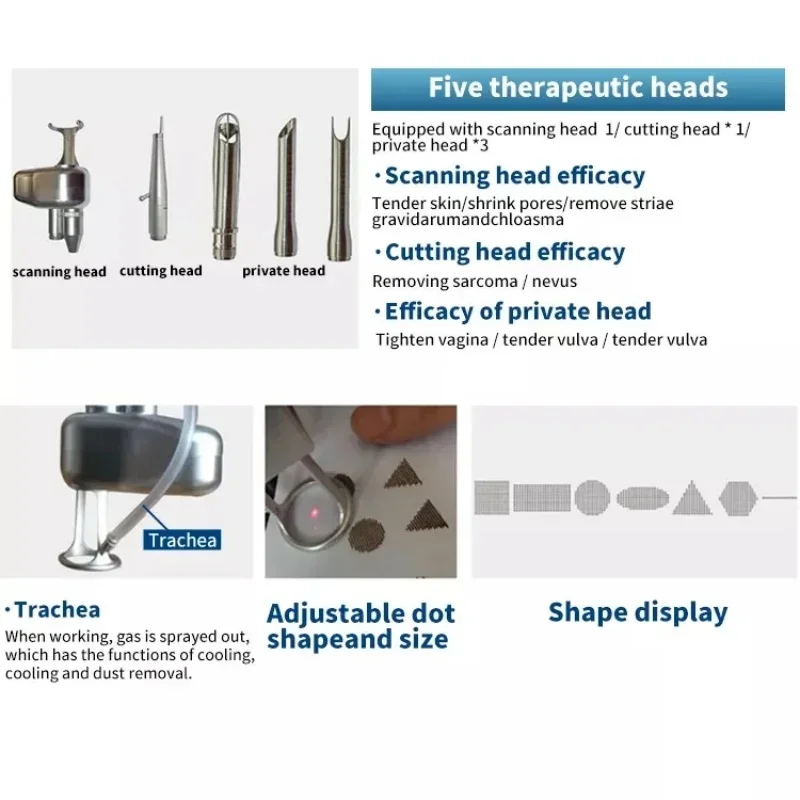 scanning head cutting head private head

Five therapeutic heads

Equipped with scanning head 1/ cutting head * 1/ private head *3

·Scanning head efficacy

Tender skin/shrink pores/remove striae gravidarumandchloasma

·Cutting head efficacy

Removing sarcoma / nevus

·Efficacy of private head

Tighten vagina / tender vulva / tender vulva

Trachea

·Trachea

When working, gas is sprayed out, which has the functions of cooling, cooling and dust removal.

Adjustable dot shapeand size

Shape display