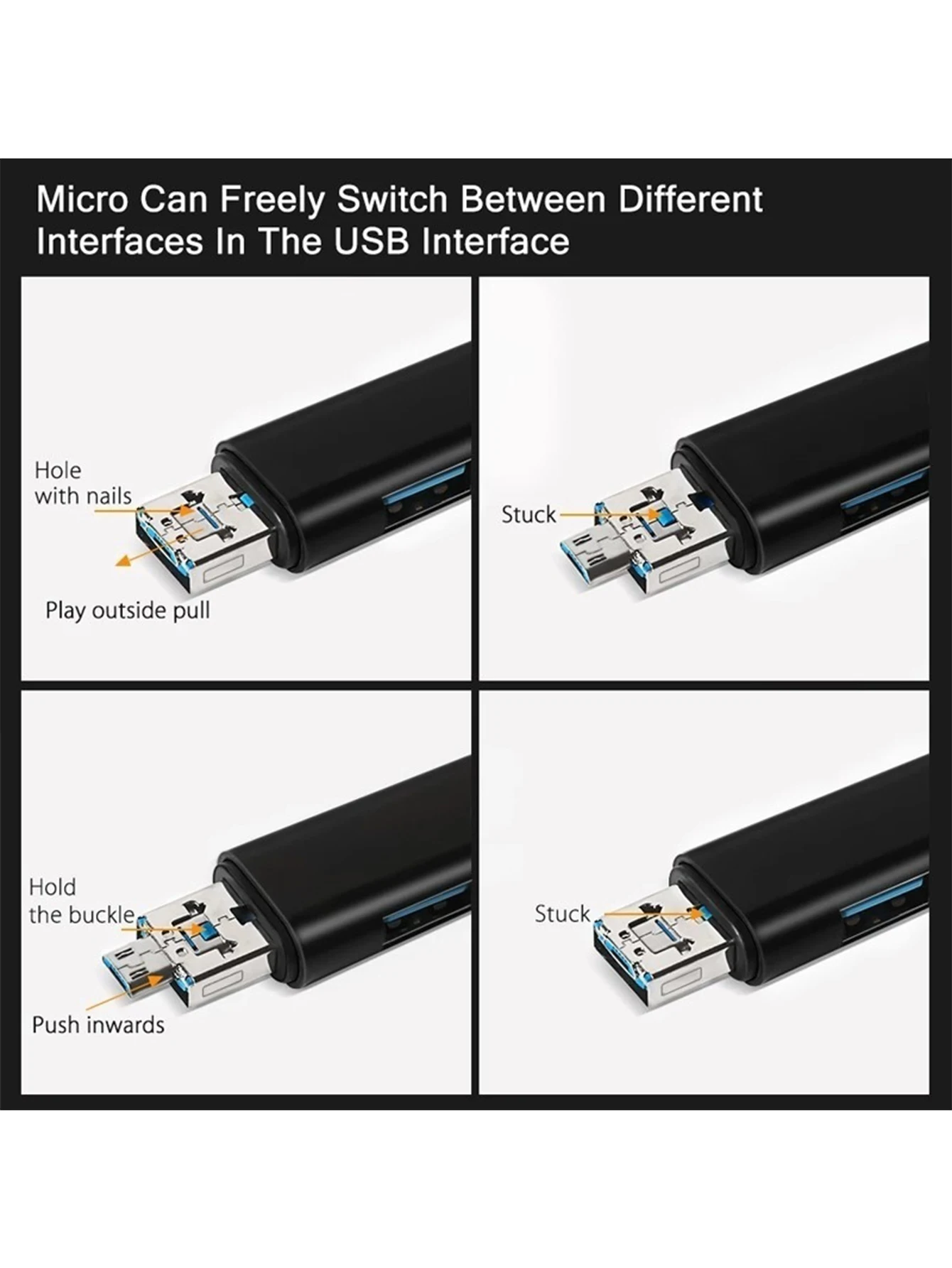 Micro Can Freely Switch Between Different Interfaces In The USB Interface

Hole with nails

Play outside pull

Stuck

Hold the buckle

Push inwards

Stuck