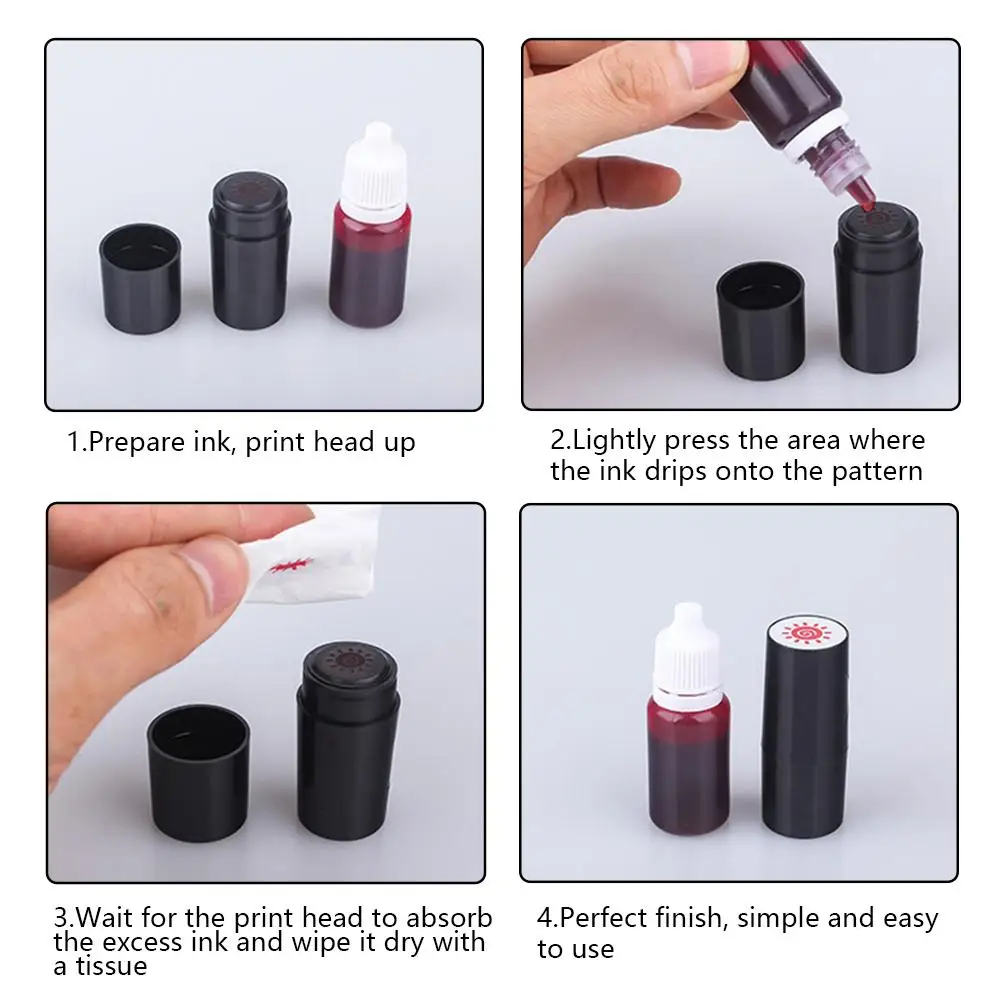 1.Prepare ink, print head up

2.Lightly press the area where the ink drips onto the pattern

3.Wait for the print head to absorb the excess ink and wipe it dry with a tissue

4.Perfect finish, simple and easy to use