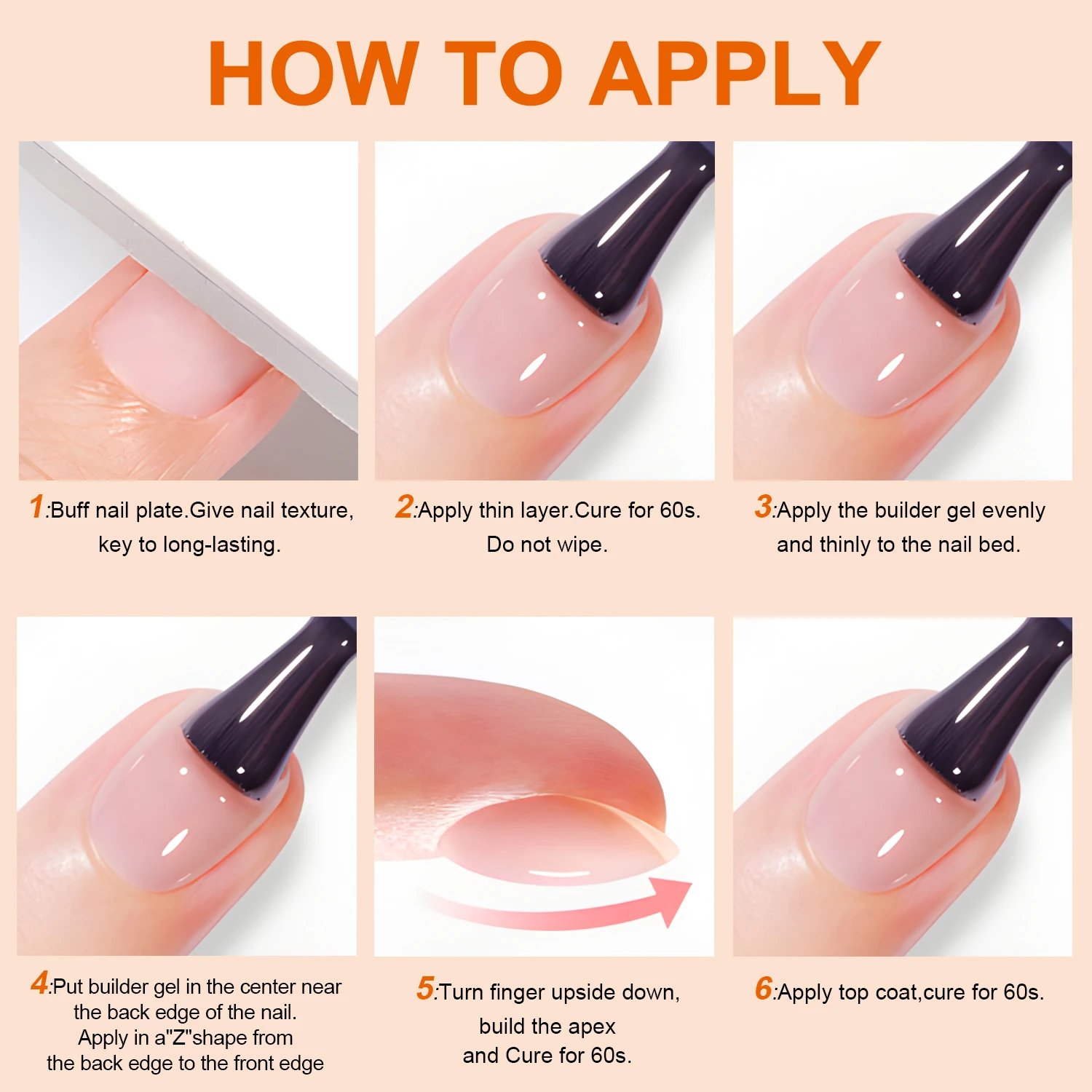 HOW TO APPLY

1:Buff nail plate.Give nail texture, key to long-lasting.

2:Apply thin layer.Cure for 60s. Do not wipe.

3:Apply the builder gel evenly and thinly to the nail bed.

4:Put builder gel in the center near the back edge of the nail. Apply in a"Z"shape from the back edge to the front edge

5:Turn finger upside down, build the apex and Cure for 60s.

6:Apply top coat,cure for 60s.