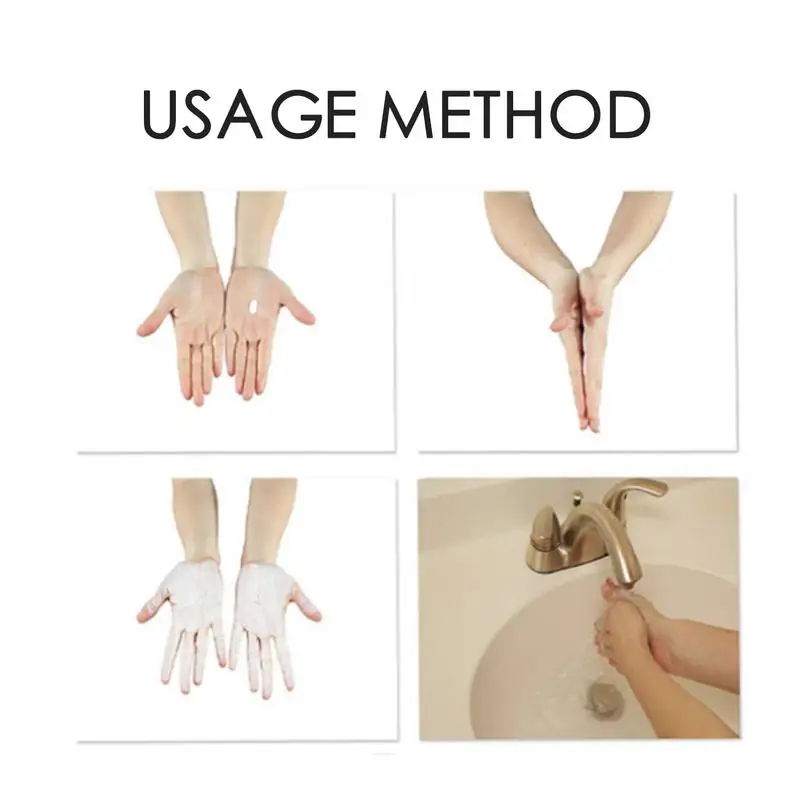 USAGE METHOD