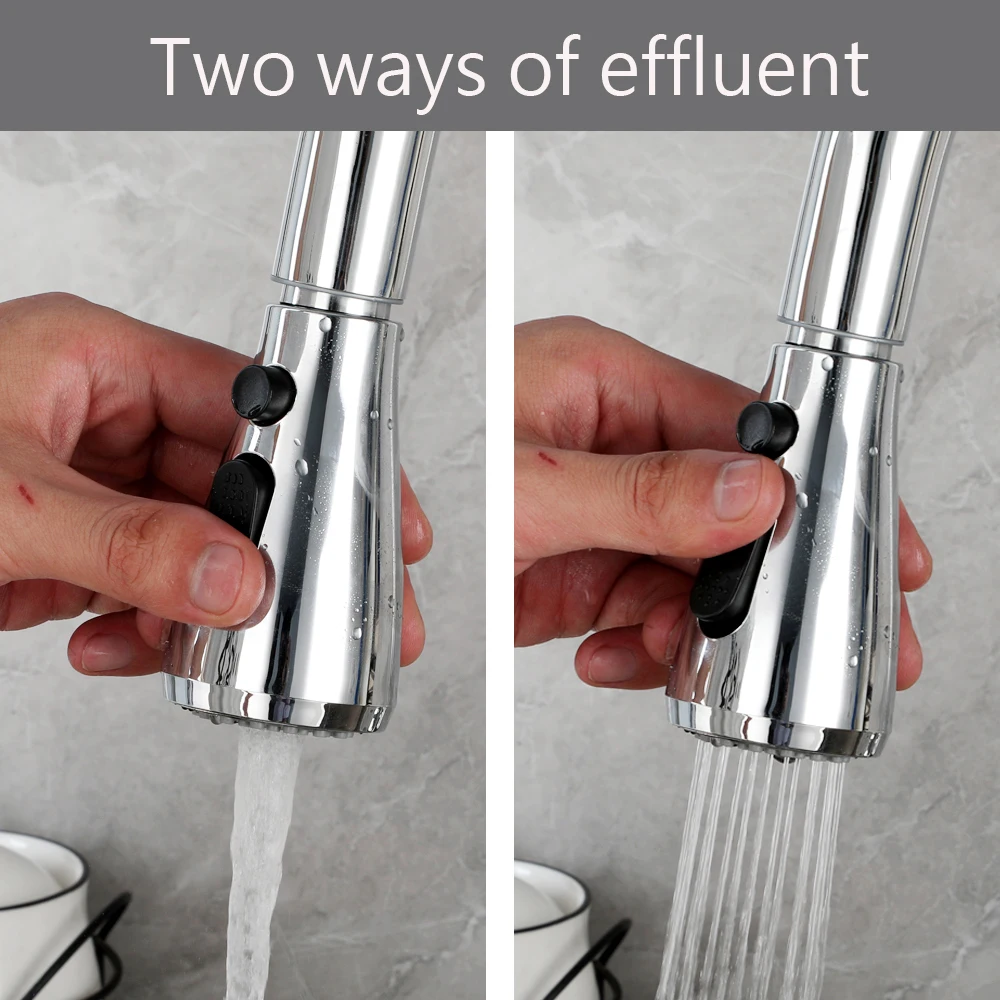 Two ways of effluent