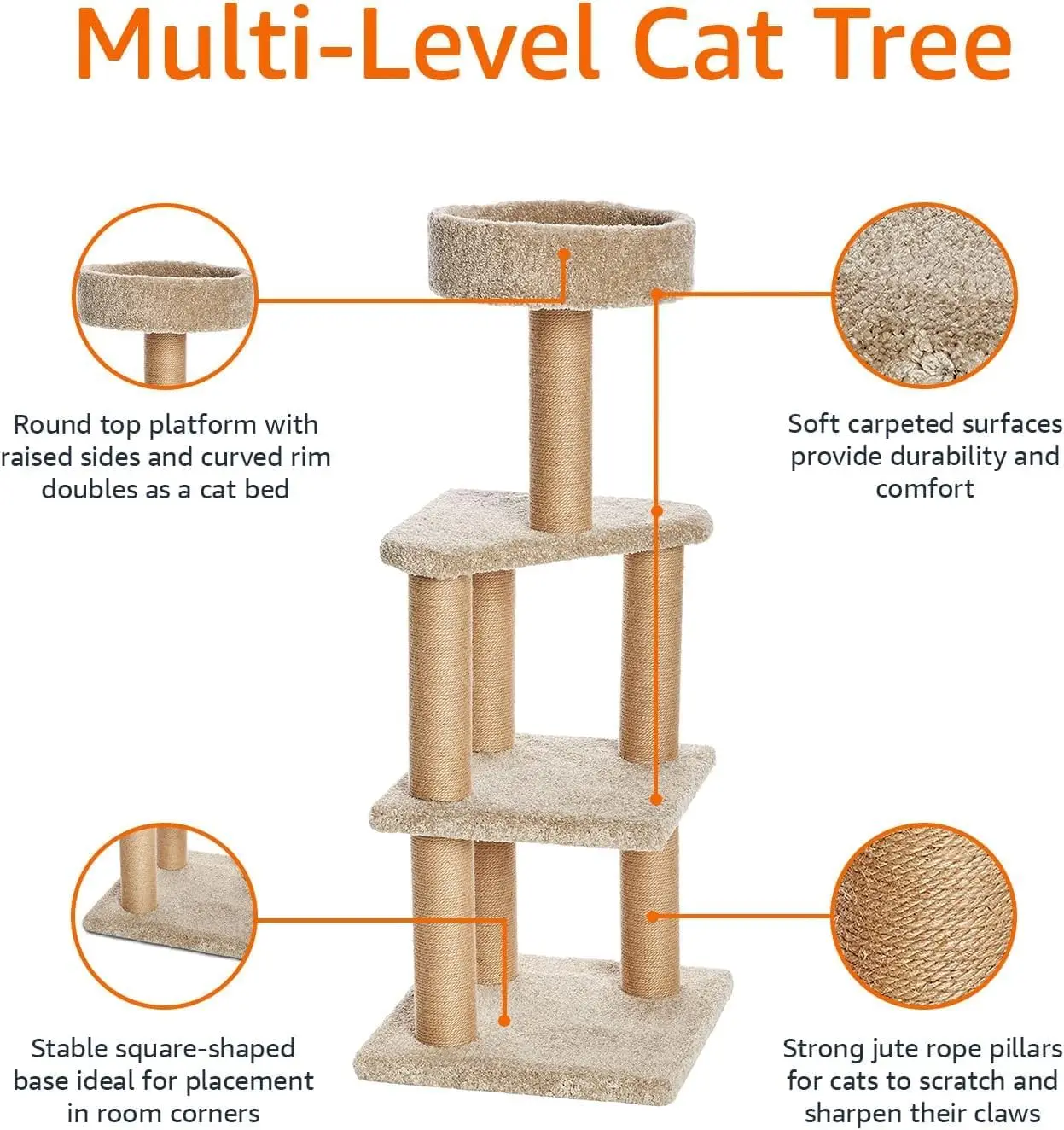 Multi-Level Cat Tree

Round top platform with raised sides and curved rim doubles as a cat bed

Soft carpeted surfaces provide durability and comfort

Stable square-shaped base ideal for placement in room corners

Strong jute rope pillars for cats to scratch and sharpen their claws