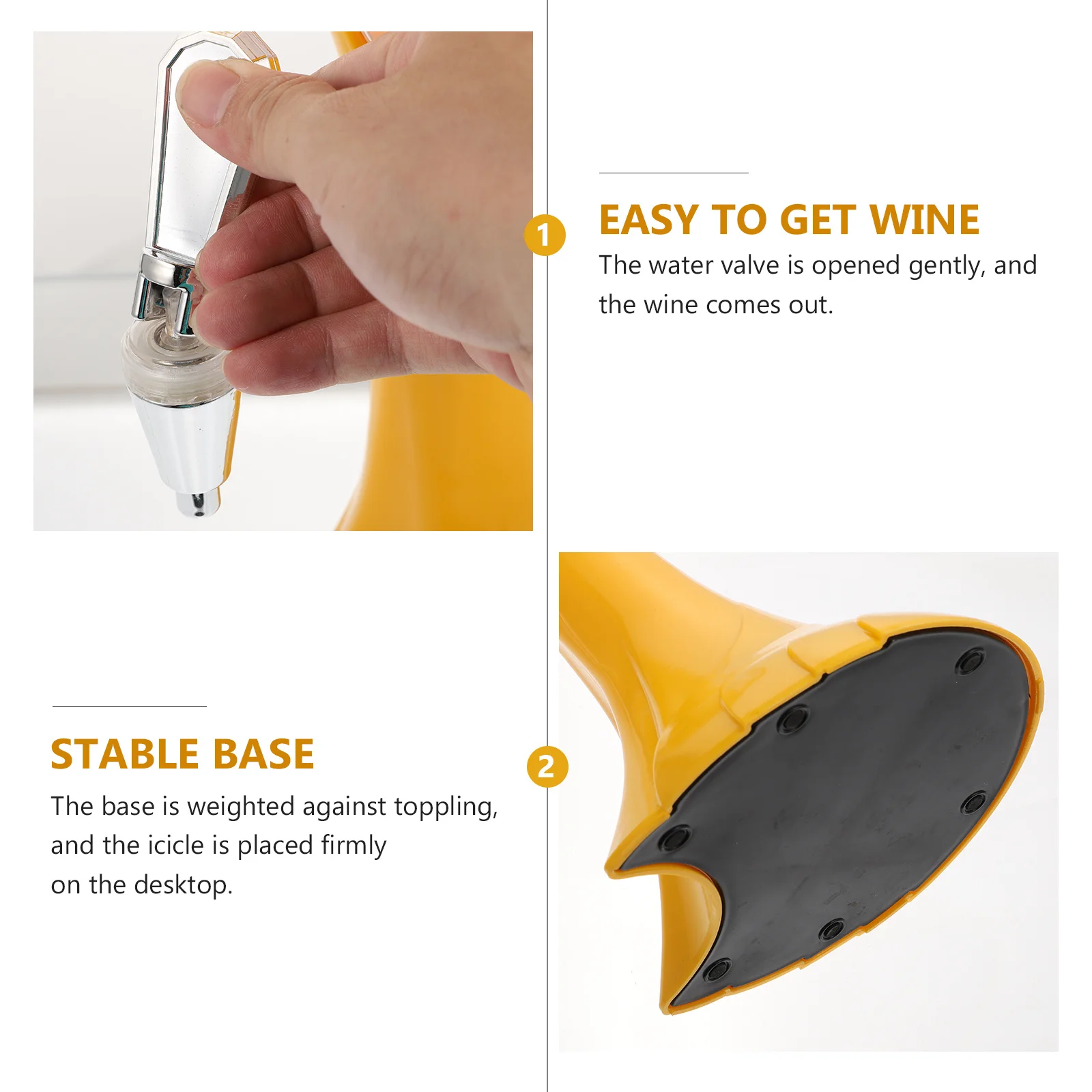 1

EASY TO GET WINE

The water valve is opened gently, and the wine comes out.

STABLE BASE

The base is weighted against toppling, and the icicle is placed firmly on the desktop.

2