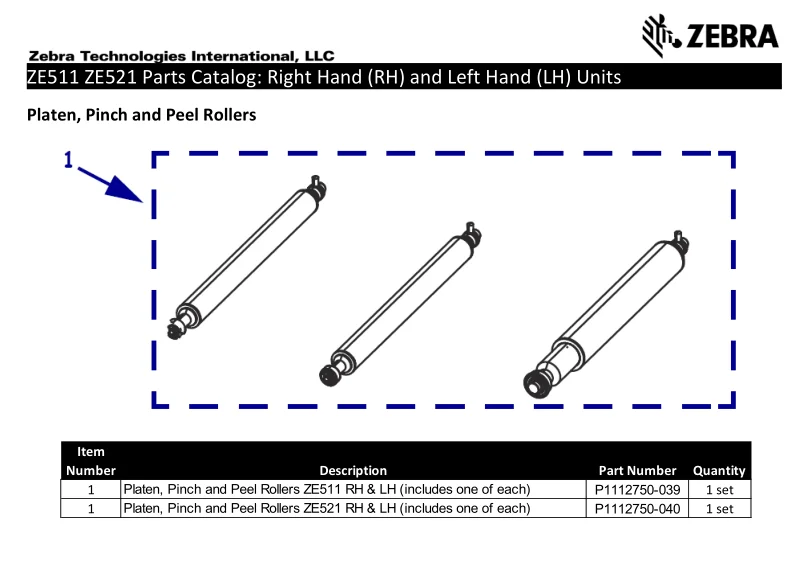 ZEBRA

Zebra Technologies International, LLC

ZE511 ZE521 Parts Catalog: Right Hand (RH) and Left Hand (LH) Units

Platen, Pinch and Peel Rollers

1

| Item Number | Description | Part Number | Quantity |
|---|---|---|---|
| 1 | Platen, Pinch and Peel Rollers ZE511 RH & LH (includes one of each) | P1112750-039 | 1 set |
| 1 | Platen, Pinch and Peel Rollers ZE521 RH & LH (includes one of each) | P1112750-040 | 1 set |