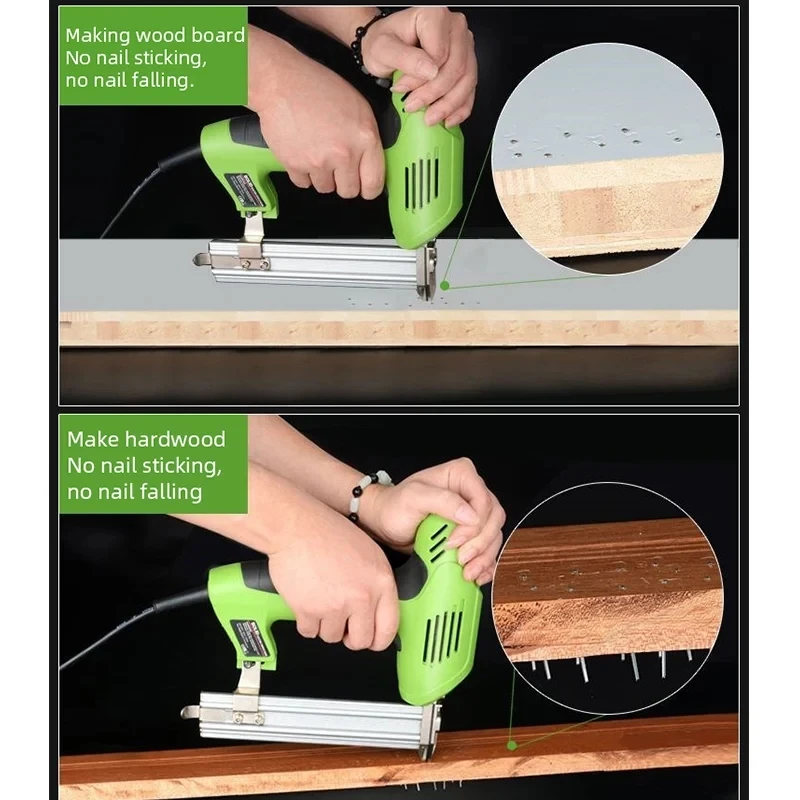 Making wood board
No nail sticking,
no nail falling.

Make hardwood
No nail sticking,
no nail falling